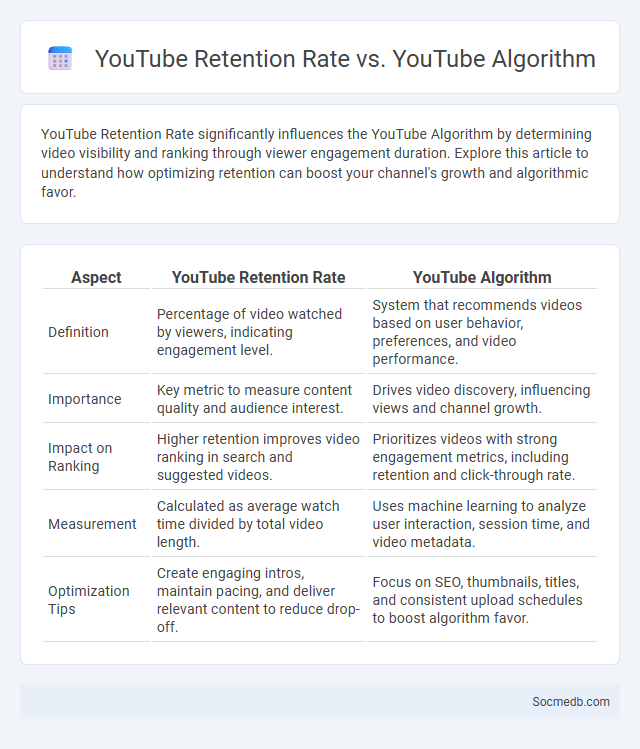 YouTube Retention Rate vs. YouTube Algorithm

YouTube Retention Rate significantly influences the YouTube Algorithm by determining video visibility and ranking through viewer engagement duration. Explore this article to understand how optimizing retention can boost your channel's growth and algorithmic favor.

| Aspect | YouTube Retention Rate | YouTube Algorithm |
|---|---|---|
| Definition | Percentage of video watched by viewers, indicating engagement level. | System that recommends videos based on user behavior, preferences, and video performance. |
| Importance | Key metric to measure content quality and audience interest. | Drives video discovery, influencing views and channel growth. |
| Impact on Ranking | Higher retention improves video ranking in search and suggested videos. | Prioritizes videos with strong engagement metrics, including retention and click-through rate. |
| Measurement | Calculated as average watch time divided by total video length. | Uses machine learning to analyze user interaction, session time, and video metadata. |
| Optimization Tips | Create engaging intros, maintain pacing, and deliver relevant content to reduce drop-off. | Focus on SEO, thumbnails, titles, and consistent upload schedules to boost algorithm favor. |

Socmedb.com