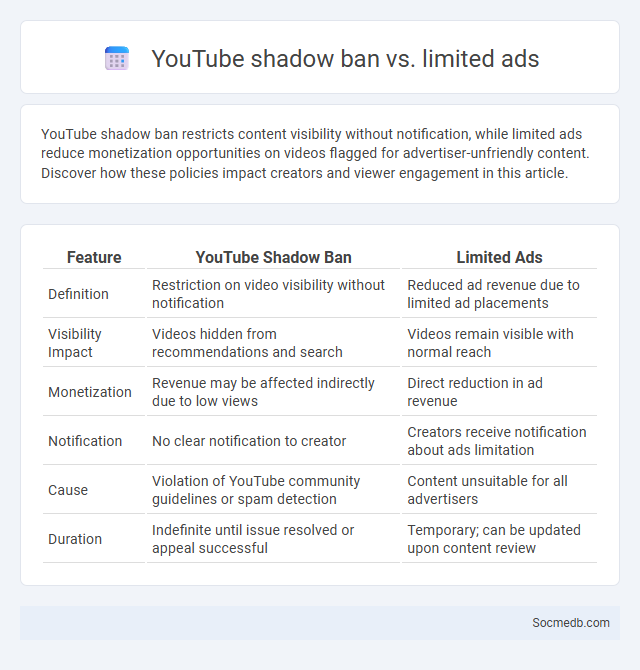 YouTube shadow ban vs. limited ads

YouTube shadow ban restricts content visibility without notification, while limited ads reduce monetization opportunities on videos flagged for advertiser-unfriendly content. Discover how these policies impact creators and viewer engagement in this article.

| Feature | YouTube Shadow Ban | Limited Ads |
|---|---|---|
| Definition | Restriction on video visibility without notification | Reduced ad revenue due to limited ad placements |
| Visibility Impact | Videos hidden from recommendations and search | Videos remain visible with normal reach |
| Monetization | Revenue may be affected indirectly due to low views | Direct reduction in ad revenue |
| Notification | No clear notification to creator | Creators receive notification about ads limitation |
| Cause | Violation of YouTube community guidelines or spam detection | Content unsuitable for all advertisers |
| Duration | Indefinite until issue resolved or appeal successful | Temporary; can be updated upon content review |

Socmedb.com