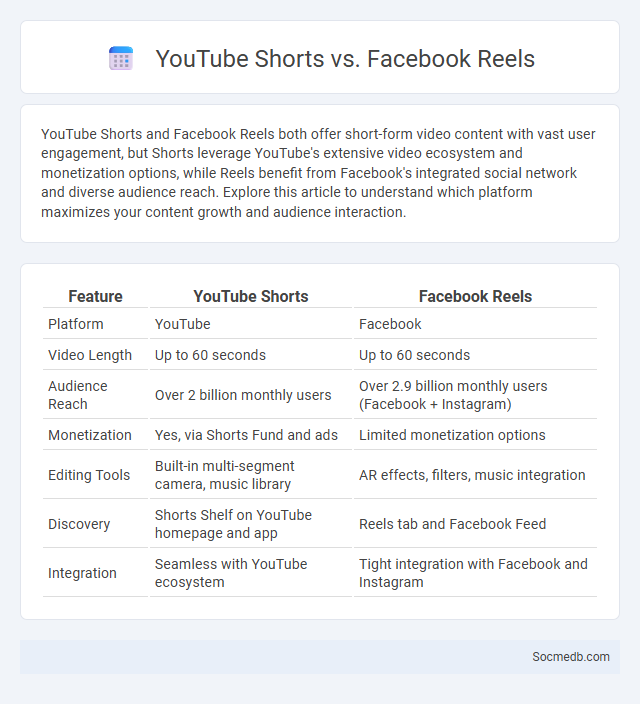 YouTube Shorts vs. Facebook Reels

YouTube Shorts and Facebook Reels both offer short-form video content with vast user engagement, but Shorts leverage YouTube's extensive video ecosystem and monetization options, while Reels benefit from Facebook's integrated social network and diverse audience reach. Explore this article to understand which platform maximizes your content growth and audience interaction.

| Feature | YouTube Shorts | Facebook Reels |
|---|---|---|
| Platform | YouTube | Facebook |
| Video Length | Up to 60 seconds | Up to 60 seconds |
| Audience Reach | Over 2 billion monthly users | Over 2.9 billion monthly users (Facebook + Instagram) |
| Monetization | Yes, via Shorts Fund and ads | Limited monetization options |
| Editing Tools | Built-in multi-segment camera, music library | AR effects, filters, music integration |
| Discovery | Shorts Shelf on YouTube homepage and app | Reels tab and Facebook Feed |
| Integration | Seamless with YouTube ecosystem | Tight integration with Facebook and Instagram |

Socmedb.com