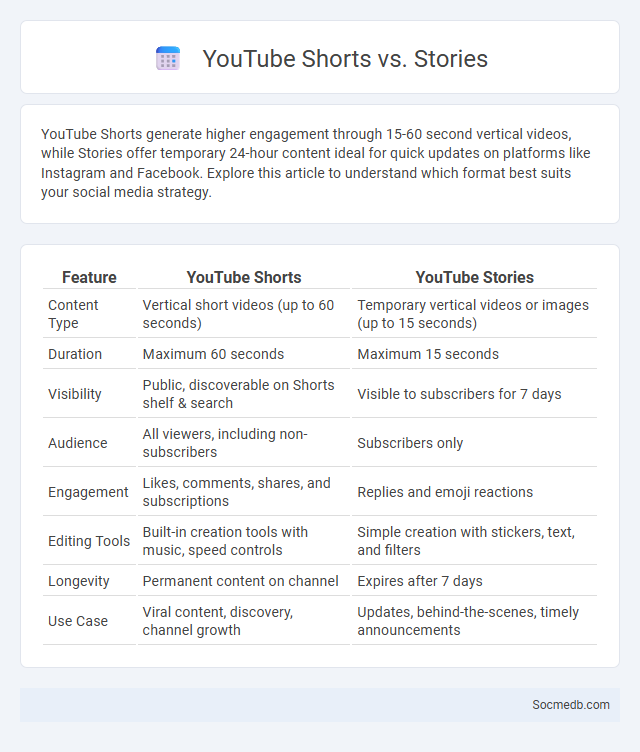 YouTube Shorts vs. Stories

YouTube Shorts generate higher engagement through 15-60 second vertical videos, while Stories offer temporary 24-hour content ideal for quick updates on platforms like Instagram and Facebook. Explore this article to understand which format best suits your social media strategy.

| Feature | YouTube Shorts | YouTube Stories |
|---|---|---|
| Content Type | Vertical short videos (up to 60 seconds) | Temporary vertical videos or images (up to 15 seconds) |
| Duration | Maximum 60 seconds | Maximum 15 seconds |
| Visibility | Public, discoverable on Shorts shelf & search | Visible to subscribers for 7 days |
| Audience | All viewers, including non-subscribers | Subscribers only |
| Engagement | Likes, comments, shares, and subscriptions | Replies and emoji reactions |
| Editing Tools | Built-in creation tools with music, speed controls | Simple creation with stickers, text, and filters |
| Longevity | Permanent content on channel | Expires after 7 days |
| Use Case | Viral content, discovery, channel growth | Updates, behind-the-scenes, timely announcements |

Socmedb.com