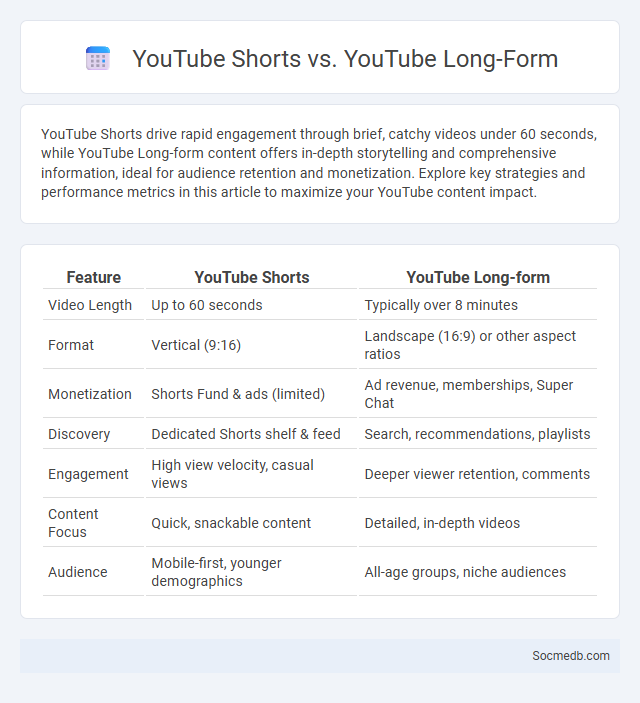 YouTube Shorts vs. YouTube Long-Form

YouTube Shorts drive rapid engagement through brief, catchy videos under 60 seconds, while YouTube Long-form content offers in-depth storytelling and comprehensive information, ideal for audience retention and monetization. Explore key strategies and performance metrics in this article to maximize your YouTube content impact.

| Feature | YouTube Shorts | YouTube Long-form |
|---|---|---|
| Video Length | Up to 60 seconds | Typically over 8 minutes |
| Format | Vertical (9:16) | Landscape (16:9) or other aspect ratios |
| Monetization | Shorts Fund & ads (limited) | Ad revenue, memberships, Super Chat |
| Discovery | Dedicated Shorts shelf & feed | Search, recommendations, playlists |
| Engagement | High view velocity, casual views | Deeper viewer retention, comments |
| Content Focus | Quick, snackable content | Detailed, in-depth videos |
| Audience | Mobile-first, younger demographics | All-age groups, niche audiences |

Socmedb.com