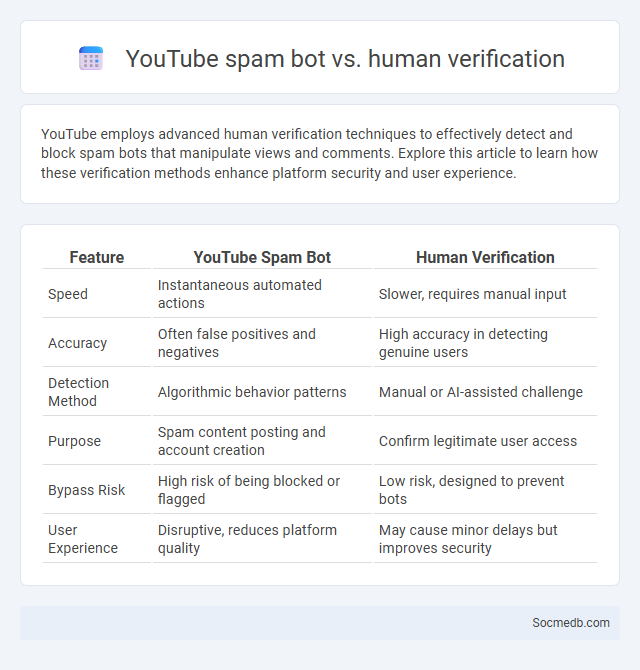 YouTube spam bot vs. human verification

YouTube employs advanced human verification techniques to effectively detect and block spam bots that manipulate views and comments. Explore this article to learn how these verification methods enhance platform security and user experience.

| Feature | YouTube Spam Bot | Human Verification |
|---|---|---|
| Speed | Instantaneous automated actions | Slower, requires manual input |
| Accuracy | Often false positives and negatives | High accuracy in detecting genuine users |
| Detection Method | Algorithmic behavior patterns | Manual or AI-assisted challenge |
| Purpose | Spam content posting and account creation | Confirm legitimate user access |
| Bypass Risk | High risk of being blocked or flagged | Low risk, designed to prevent bots |
| User Experience | Disruptive, reduces platform quality | May cause minor delays but improves security |

Socmedb.com