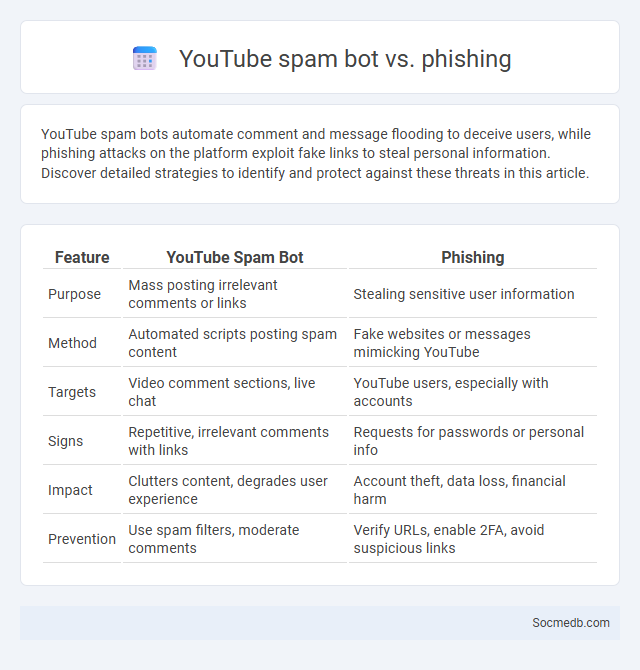 YouTube spam bot vs. phishing

YouTube spam bots automate comment and message flooding to deceive users, while phishing attacks on the platform exploit fake links to steal personal information. Discover detailed strategies to identify and protect against these threats in this article.

| Feature | YouTube Spam Bot | Phishing |
|---|---|---|
| Purpose | Mass posting irrelevant comments or links | Stealing sensitive user information |
| Method | Automated scripts posting spam content | Fake websites or messages mimicking YouTube |
| Targets | Video comment sections, live chat | YouTube users, especially with accounts |
| Signs | Repetitive, irrelevant comments with links | Requests for passwords or personal info |
| Impact | Clutters content, degrades user experience | Account theft, data loss, financial harm |
| Prevention | Use spam filters, moderate comments | Verify URLs, enable 2FA, avoid suspicious links |

Socmedb.com