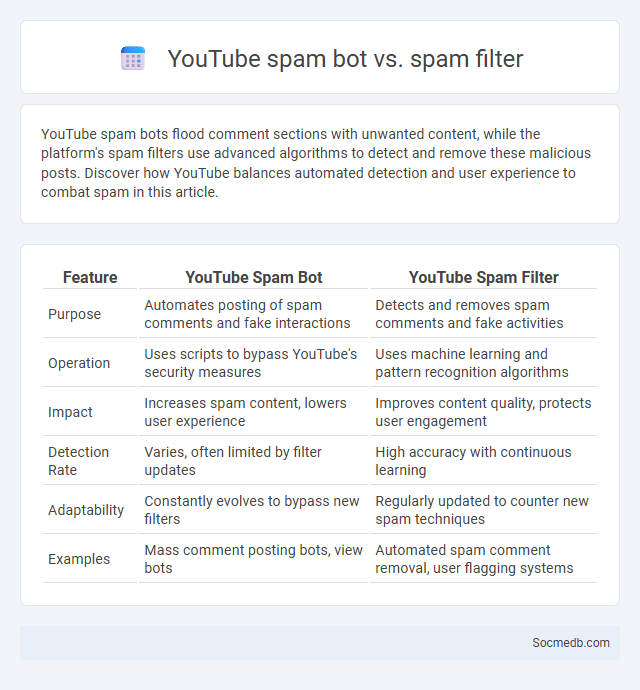 YouTube spam bot vs. spam filter

YouTube spam bots flood comment sections with unwanted content, while the platform's spam filters use advanced algorithms to detect and remove these malicious posts. Discover how YouTube balances automated detection and user experience to combat spam in this article.

| Feature | YouTube Spam Bot | YouTube Spam Filter |
|---|---|---|
| Purpose | Automates posting of spam comments and fake interactions | Detects and removes spam comments and fake activities |
| Operation | Uses scripts to bypass YouTube's security measures | Uses machine learning and pattern recognition algorithms |
| Impact | Increases spam content, lowers user experience | Improves content quality, protects user engagement |
| Detection Rate | Varies, often limited by filter updates | High accuracy with continuous learning |
| Adaptability | Constantly evolves to bypass new filters | Regularly updated to counter new spam techniques |
| Examples | Mass comment posting bots, view bots | Automated spam comment removal, user flagging systems |

Socmedb.com