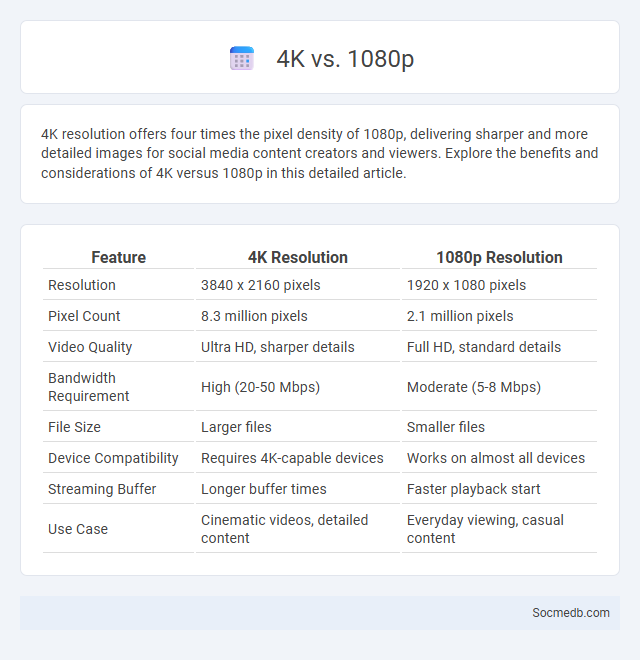 4K vs. 1080p

4K resolution offers four times the pixel density of 1080p, delivering sharper and more detailed images for social media content creators and viewers. Explore the benefits and considerations of 4K versus 1080p in this detailed article.

| Feature | 4K Resolution | 1080p Resolution |
|---|---|---|
| Resolution | 3840 x 2160 pixels | 1920 x 1080 pixels |
| Pixel Count | 8.3 million pixels | 2.1 million pixels |
| Video Quality | Ultra HD, sharper details | Full HD, standard details |
| Bandwidth Requirement | High (20-50 Mbps) | Moderate (5-8 Mbps) |
| File Size | Larger files | Smaller files |
| Device Compatibility | Requires 4K-capable devices | Works on almost all devices |
| Streaming Buffer | Longer buffer times | Faster playback start |
| Use Case | Cinematic videos, detailed content | Everyday viewing, casual content |

Socmedb.com