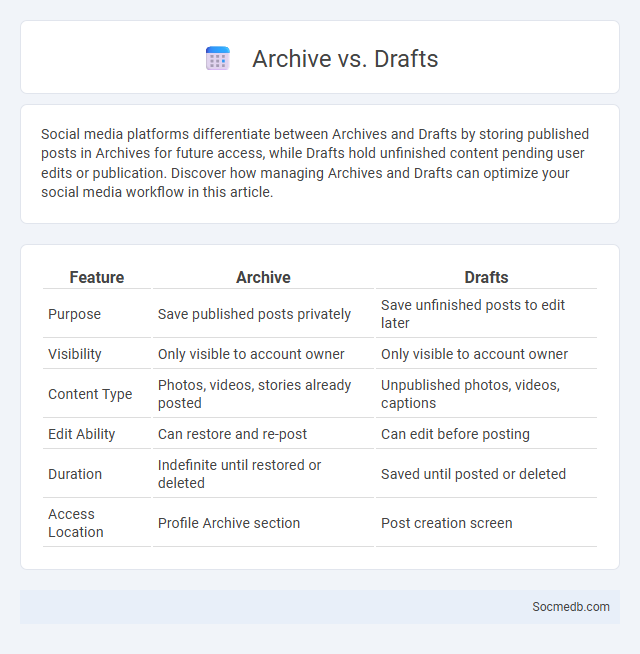 Archive vs. Drafts

Social media platforms differentiate between Archives and Drafts by storing published posts in Archives for future access, while Drafts hold unfinished content pending user edits or publication. Discover how managing Archives and Drafts can optimize your social media workflow in this article.

| Feature | Archive | Drafts |
|---|---|---|
| Purpose | Save published posts privately | Save unfinished posts to edit later |
| Visibility | Only visible to account owner | Only visible to account owner |
| Content Type | Photos, videos, stories already posted | Unpublished photos, videos, captions |
| Edit Ability | Can restore and re-post | Can edit before posting |
| Duration | Indefinite until restored or deleted | Saved until posted or deleted |
| Access Location | Profile Archive section | Post creation screen |

Socmedb.com