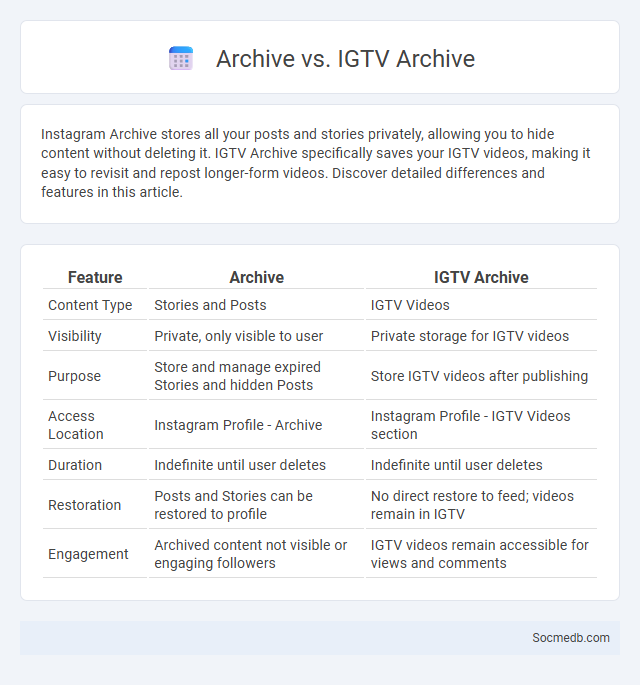 Archive vs. IGTV Archive

Instagram Archive stores all your posts and stories privately, allowing you to hide content without deleting it. IGTV Archive specifically saves your IGTV videos, making it easy to revisit and repost longer-form videos. Discover detailed differences and features in this article.

| Feature | Archive | IGTV Archive |
|---|---|---|
| Content Type | Stories and Posts | IGTV Videos |
| Visibility | Private, only visible to user | Private storage for IGTV videos |
| Purpose | Store and manage expired Stories and hidden Posts | Store IGTV videos after publishing |
| Access Location | Instagram Profile - Archive | Instagram Profile - IGTV Videos section |
| Duration | Indefinite until user deletes | Indefinite until user deletes |
| Restoration | Posts and Stories can be restored to profile | No direct restore to feed; videos remain in IGTV |
| Engagement | Archived content not visible or engaging followers | IGTV videos remain accessible for views and comments |

Socmedb.com