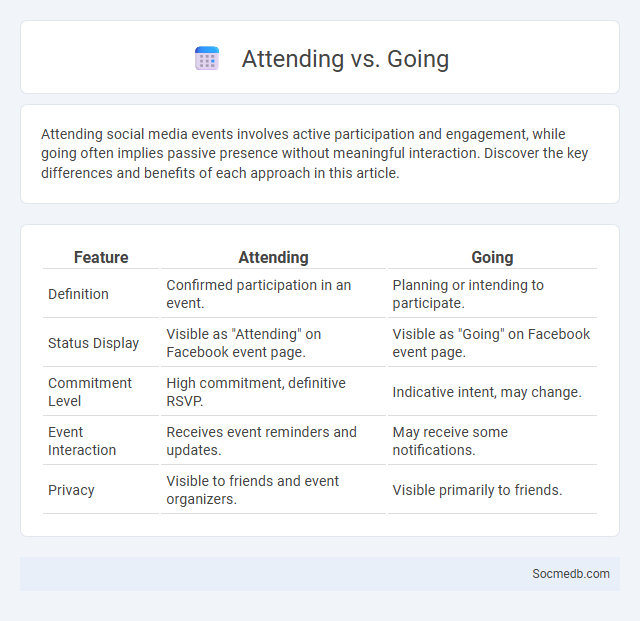 Attending vs. Going

Attending social media events involves active participation and engagement, while going often implies passive presence without meaningful interaction. Discover the key differences and benefits of each approach in this article.

| Feature | Attending | Going |
|---|---|---|
| Definition | Confirmed participation in an event. | Planning or intending to participate. |
| Status Display | Visible as "Attending" on Facebook event page. | Visible as "Going" on Facebook event page. |
| Commitment Level | High commitment, definitive RSVP. | Indicative intent, may change. |
| Event Interaction | Receives event reminders and updates. | May receive some notifications. |
| Privacy | Visible to friends and event organizers. | Visible primarily to friends. |

Socmedb.com