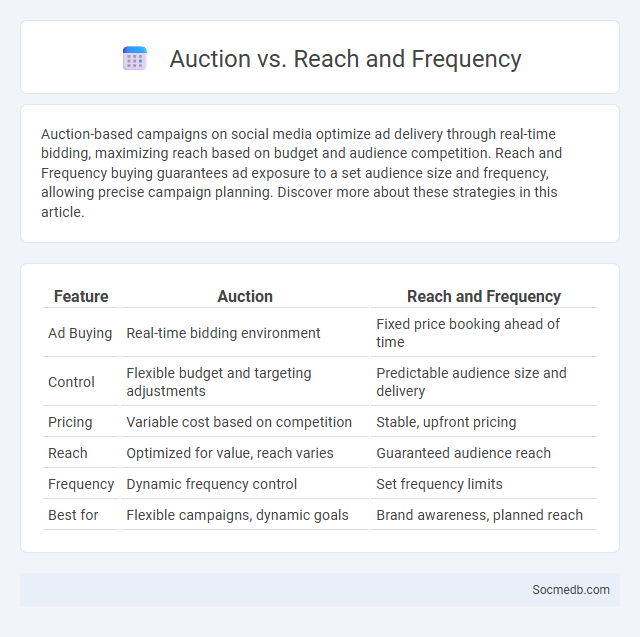 Auction vs. Reach and Frequency

Auction-based campaigns on social media optimize ad delivery through real-time bidding, maximizing reach based on budget and audience competition. Reach and Frequency buying guarantees ad exposure to a set audience size and frequency, allowing precise campaign planning. Discover more about these strategies in this article.

| Feature | Auction | Reach and Frequency |
|---|---|---|
| Ad Buying | Real-time bidding environment | Fixed price booking ahead of time |
| Control | Flexible budget and targeting adjustments | Predictable audience size and delivery |
| Pricing | Variable cost based on competition | Stable, upfront pricing |
| Reach | Optimized for value, reach varies | Guaranteed audience reach |
| Frequency | Dynamic frequency control | Set frequency limits |
| Best for | Flexible campaigns, dynamic goals | Brand awareness, planned reach |

Socmedb.com