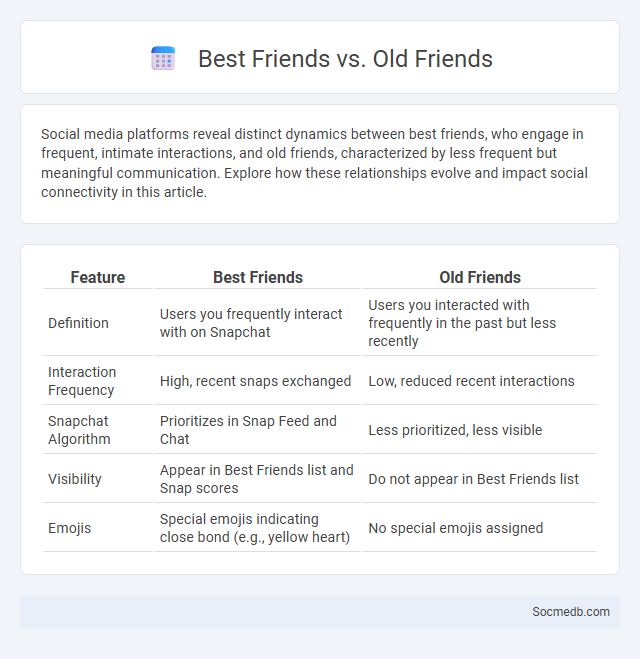 Best Friends vs. Old Friends

Social media platforms reveal distinct dynamics between best friends, who engage in frequent, intimate interactions, and old friends, characterized by less frequent but meaningful communication. Explore how these relationships evolve and impact social connectivity in this article.

| Feature | Best Friends | Old Friends |
|---|---|---|
| Definition | Users you frequently interact with on Snapchat | Users you interacted with frequently in the past but less recently |
| Interaction Frequency | High, recent snaps exchanged | Low, reduced recent interactions |
| Snapchat Algorithm | Prioritizes in Snap Feed and Chat | Less prioritized, less visible |
| Visibility | Appear in Best Friends list and Snap scores | Do not appear in Best Friends list |
| Emojis | Special emojis indicating close bond (e.g., yellow heart) | No special emojis assigned |

Socmedb.com