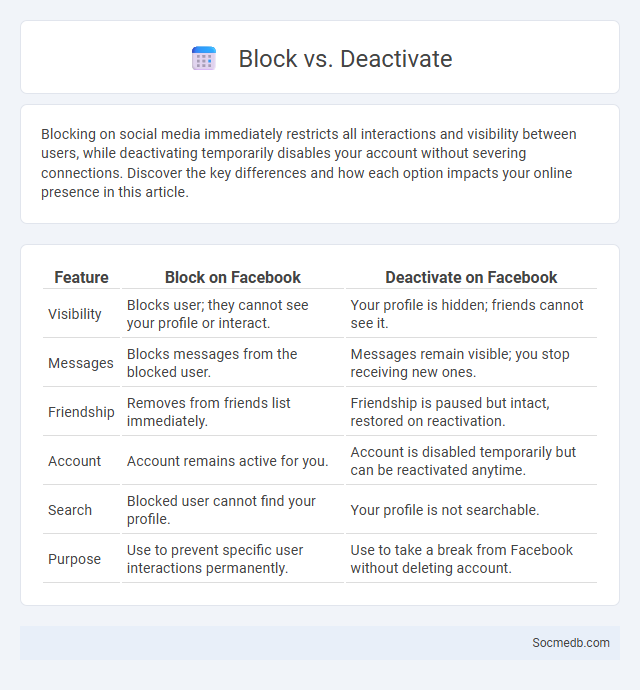 Block vs. Deactivate

Blocking on social media immediately restricts all interactions and visibility between users, while deactivating temporarily disables your account without severing connections. Discover the key differences and how each option impacts your online presence in this article.

| Feature | Block on Facebook | Deactivate on Facebook |
|---|---|---|
| Visibility | Blocks user; they cannot see your profile or interact. | Your profile is hidden; friends cannot see it. |
| Messages | Blocks messages from the blocked user. | Messages remain visible; you stop receiving new ones. |
| Friendship | Removes from friends list immediately. | Friendship is paused but intact, restored on reactivation. |
| Account | Account remains active for you. | Account is disabled temporarily but can be reactivated anytime. |
| Search | Blocked user cannot find your profile. | Your profile is not searchable. |
| Purpose | Use to prevent specific user interactions permanently. | Use to take a break from Facebook without deleting account. |

Socmedb.com