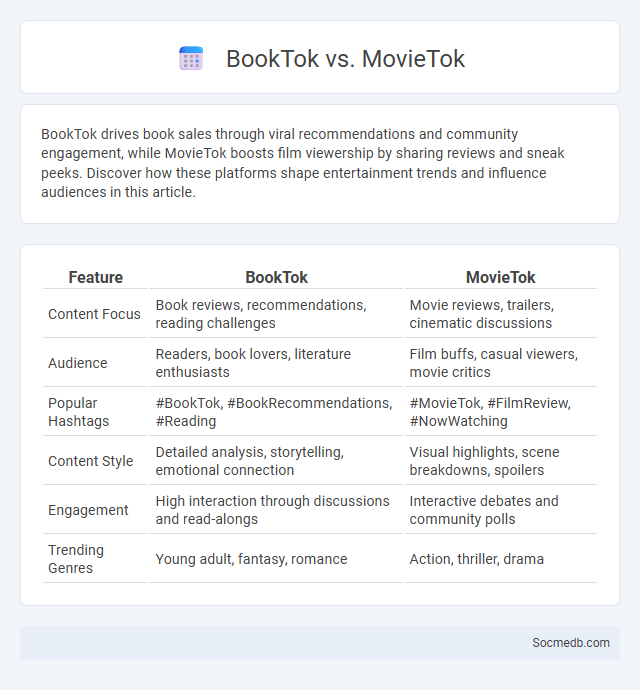 BookTok vs. MovieTok

BookTok drives book sales through viral recommendations and community engagement, while MovieTok boosts film viewership by sharing reviews and sneak peeks. Discover how these platforms shape entertainment trends and influence audiences in this article.

| Feature | BookTok | MovieTok |
|---|---|---|
| Content Focus | Book reviews, recommendations, reading challenges | Movie reviews, trailers, cinematic discussions |
| Audience | Readers, book lovers, literature enthusiasts | Film buffs, casual viewers, movie critics |
| Popular Hashtags | #BookTok, #BookRecommendations, #Reading | #MovieTok, #FilmReview, #NowWatching |
| Content Style | Detailed analysis, storytelling, emotional connection | Visual highlights, scene breakdowns, spoilers |
| Engagement | High interaction through discussions and read-alongs | Interactive debates and community polls |
| Trending Genres | Young adult, fantasy, romance | Action, thriller, drama |

Socmedb.com