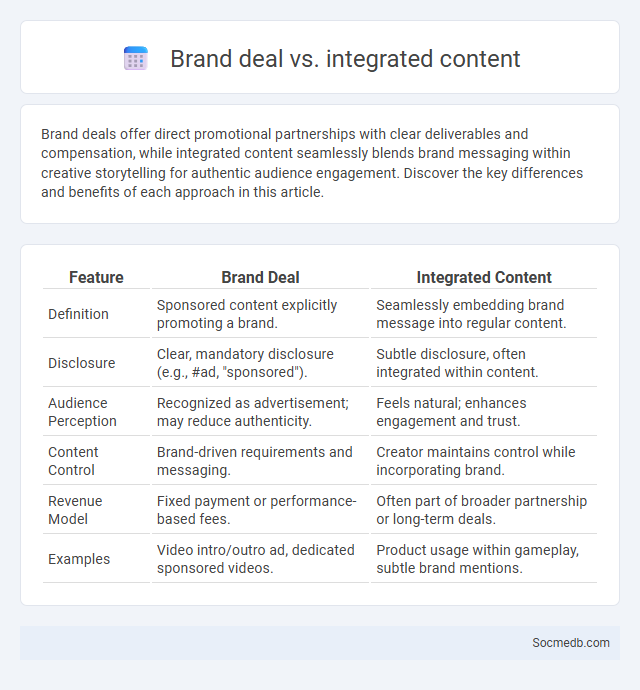 Brand deal vs. integrated content

Brand deals offer direct promotional partnerships with clear deliverables and compensation, while integrated content seamlessly blends brand messaging within creative storytelling for authentic audience engagement. Discover the key differences and benefits of each approach in this article.

| Feature | Brand Deal | Integrated Content |
|---|---|---|
| Definition | Sponsored content explicitly promoting a brand. | Seamlessly embedding brand message into regular content. |
| Disclosure | Clear, mandatory disclosure (e.g., #ad, "sponsored"). | Subtle disclosure, often integrated within content. |
| Audience Perception | Recognized as advertisement; may reduce authenticity. | Feels natural; enhances engagement and trust. |
| Content Control | Brand-driven requirements and messaging. | Creator maintains control while incorporating brand. |
| Revenue Model | Fixed payment or performance-based fees. | Often part of broader partnership or long-term deals. |
| Examples | Video intro/outro ad, dedicated sponsored videos. | Product usage within gameplay, subtle brand mentions. |

Socmedb.com