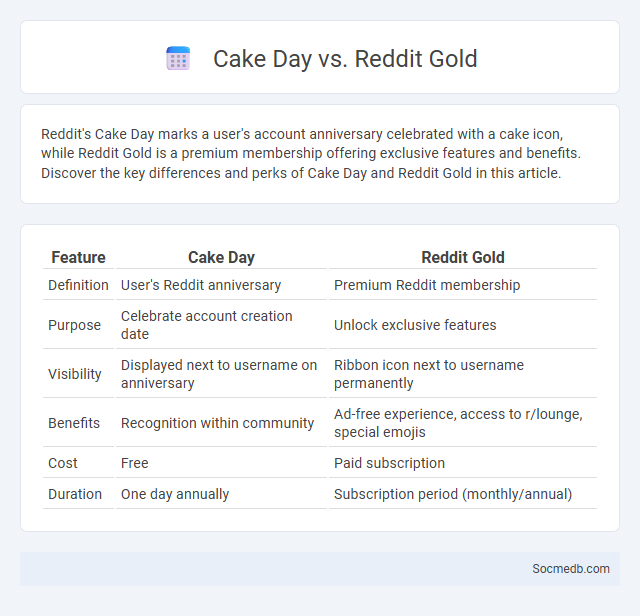 Cake Day vs. Reddit Gold

Reddit's Cake Day marks a user's account anniversary celebrated with a cake icon, while Reddit Gold is a premium membership offering exclusive features and benefits. Discover the key differences and perks of Cake Day and Reddit Gold in this article.

| Feature | Cake Day | Reddit Gold |
|---|---|---|
| Definition | User's Reddit anniversary | Premium Reddit membership |
| Purpose | Celebrate account creation date | Unlock exclusive features |
| Visibility | Displayed next to username on anniversary | Ribbon icon next to username permanently |
| Benefits | Recognition within community | Ad-free experience, access to r/lounge, special emojis |
| Cost | Free | Paid subscription |
| Duration | One day annually | Subscription period (monthly/annual) |

Socmedb.com