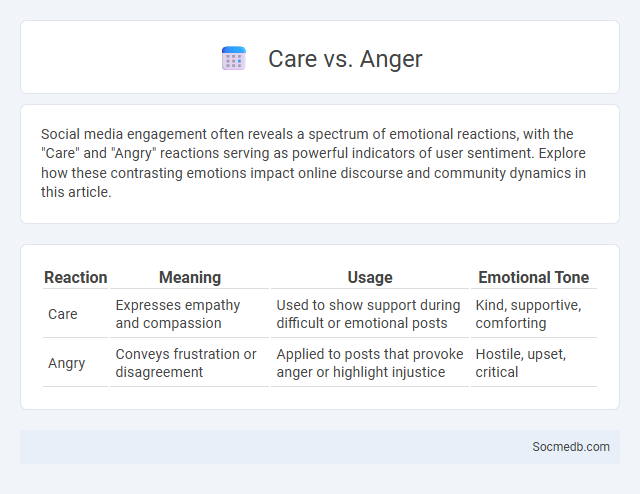 Care vs. Anger

Social media engagement often reveals a spectrum of emotional reactions, with the "Care" and "Angry" reactions serving as powerful indicators of user sentiment. Explore how these contrasting emotions impact online discourse and community dynamics in this article.

| Reaction | Meaning | Usage | Emotional Tone |
|---|---|---|---|
| Care | Expresses empathy and compassion | Used to show support during difficult or emotional posts | Kind, supportive, comforting |
| Angry | Conveys frustration or disagreement | Applied to posts that provoke anger or highlight injustice | Hostile, upset, critical |

Socmedb.com