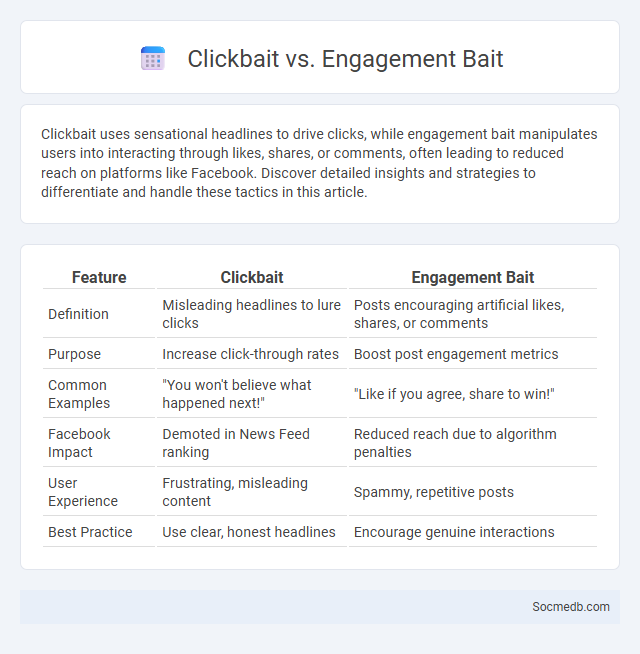 Clickbait vs. Engagement Bait

Clickbait uses sensational headlines to drive clicks, while engagement bait manipulates users into interacting through likes, shares, or comments, often leading to reduced reach on platforms like Facebook. Discover detailed insights and strategies to differentiate and handle these tactics in this article.

| Feature | Clickbait | Engagement Bait |
|---|---|---|
| Definition | Misleading headlines to lure clicks | Posts encouraging artificial likes, shares, or comments |
| Purpose | Increase click-through rates | Boost post engagement metrics |
| Common Examples | "You won't believe what happened next!" | "Like if you agree, share to win!" |
| Facebook Impact | Demoted in News Feed ranking | Reduced reach due to algorithm penalties |
| User Experience | Frustrating, misleading content | Spammy, repetitive posts |
| Best Practice | Use clear, honest headlines | Encourage genuine interactions |

Socmedb.com