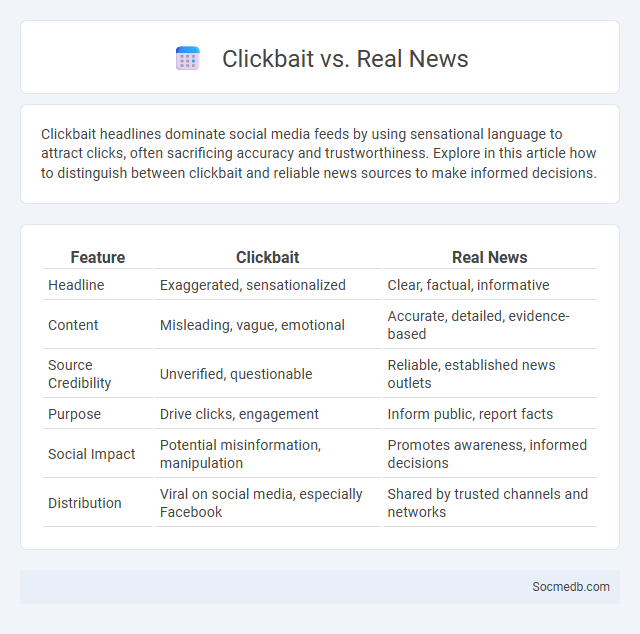 Clickbait vs. Real News

Clickbait headlines dominate social media feeds by using sensational language to attract clicks, often sacrificing accuracy and trustworthiness. Explore in this article how to distinguish between clickbait and reliable news sources to make informed decisions.

| Feature | Clickbait | Real News |
|---|---|---|
| Headline | Exaggerated, sensationalized | Clear, factual, informative |
| Content | Misleading, vague, emotional | Accurate, detailed, evidence-based |
| Source Credibility | Unverified, questionable | Reliable, established news outlets |
| Purpose | Drive clicks, engagement | Inform public, report facts |
| Social Impact | Potential misinformation, manipulation | Promotes awareness, informed decisions |
| Distribution | Viral on social media, especially Facebook | Shared by trusted channels and networks |

Socmedb.com