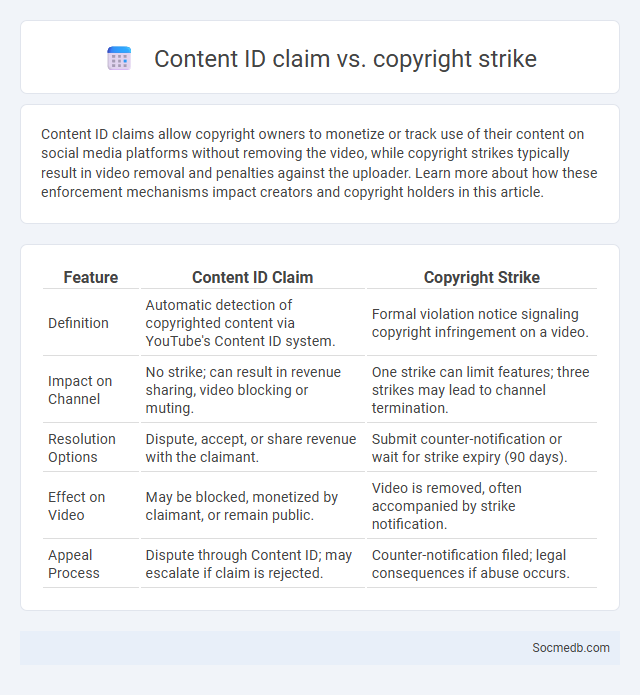 Content ID claim vs. copyright strike

Content ID claims allow copyright owners to monetize or track use of their content on social media platforms without removing the video, while copyright strikes typically result in video removal and penalties against the uploader. Learn more about how these enforcement mechanisms impact creators and copyright holders in this article.

| Feature | Content ID Claim | Copyright Strike |
|---|---|---|
| Definition | Automatic detection of copyrighted content via YouTube's Content ID system. | Formal violation notice signaling copyright infringement on a video. |
| Impact on Channel | No strike; can result in revenue sharing, video blocking or muting. | One strike can limit features; three strikes may lead to channel termination. |
| Resolution Options | Dispute, accept, or share revenue with the claimant. | Submit counter-notification or wait for strike expiry (90 days). |
| Effect on Video | May be blocked, monetized by claimant, or remain public. | Video is removed, often accompanied by strike notification. |
| Appeal Process | Dispute through Content ID; may escalate if claim is rejected. | Counter-notification filed; legal consequences if abuse occurs. |

Socmedb.com