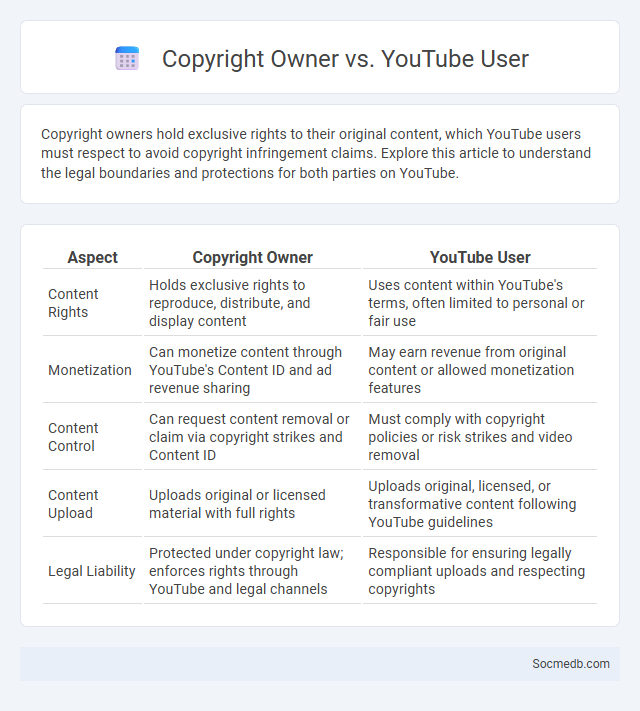 Copyright Owner vs. YouTube User

Copyright owners hold exclusive rights to their original content, which YouTube users must respect to avoid copyright infringement claims. Explore this article to understand the legal boundaries and protections for both parties on YouTube.

| Aspect | Copyright Owner | YouTube User |
|---|---|---|
| Content Rights | Holds exclusive rights to reproduce, distribute, and display content | Uses content within YouTube's terms, often limited to personal or fair use |
| Monetization | Can monetize content through YouTube's Content ID and ad revenue sharing | May earn revenue from original content or allowed monetization features |
| Content Control | Can request content removal or claim via copyright strikes and Content ID | Must comply with copyright policies or risk strikes and video removal |
| Content Upload | Uploads original or licensed material with full rights | Uploads original, licensed, or transformative content following YouTube guidelines |
| Legal Liability | Protected under copyright law; enforces rights through YouTube and legal channels | Responsible for ensuring legally compliant uploads and respecting copyrights |

Socmedb.com