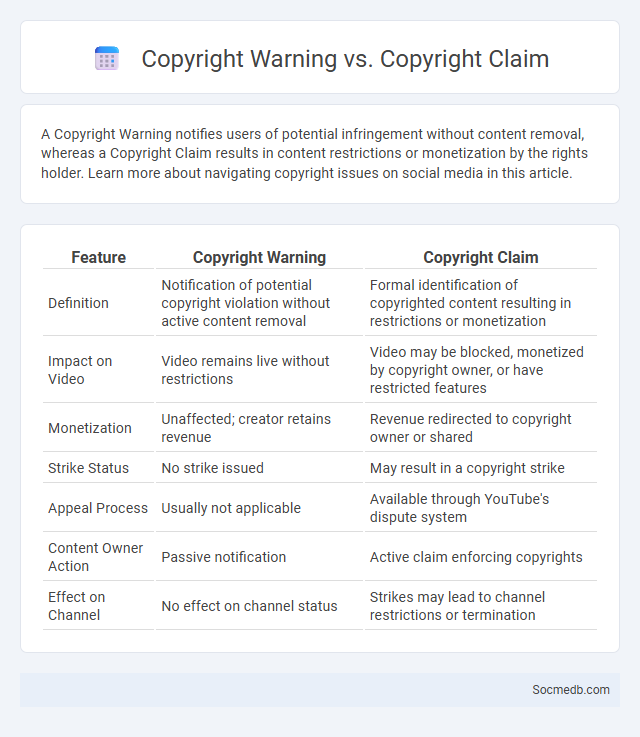 Copyright Warning vs. Copyright Claim

A Copyright Warning notifies users of potential infringement without content removal, whereas a Copyright Claim results in content restrictions or monetization by the rights holder. Learn more about navigating copyright issues on social media in this article.

| Feature | Copyright Warning | Copyright Claim |
|---|---|---|
| Definition | Notification of potential copyright violation without active content removal | Formal identification of copyrighted content resulting in restrictions or monetization |
| Impact on Video | Video remains live without restrictions | Video may be blocked, monetized by copyright owner, or have restricted features |
| Monetization | Unaffected; creator retains revenue | Revenue redirected to copyright owner or shared |
| Strike Status | No strike issued | May result in a copyright strike |
| Appeal Process | Usually not applicable | Available through YouTube's dispute system |
| Content Owner Action | Passive notification | Active claim enforcing copyrights |
| Effect on Channel | No effect on channel status | Strikes may lead to channel restrictions or termination |

Socmedb.com