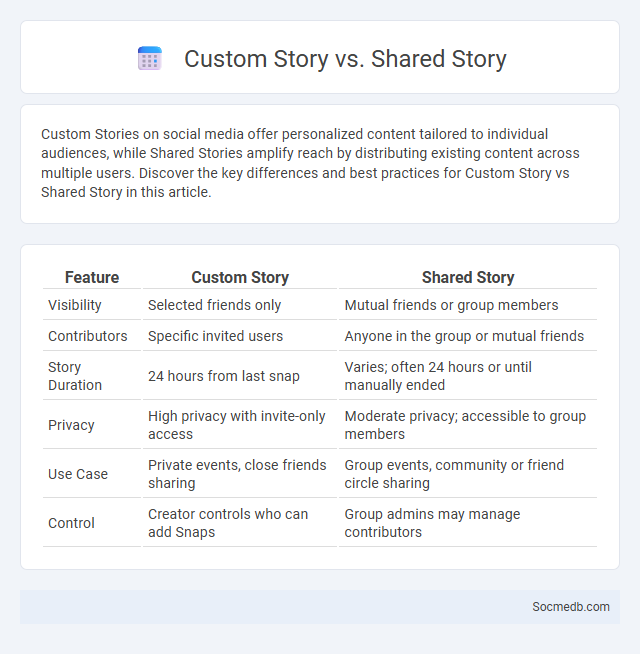 Custom Story vs. Shared Story

Custom Stories on social media offer personalized content tailored to individual audiences, while Shared Stories amplify reach by distributing existing content across multiple users. Discover the key differences and best practices for Custom Story vs Shared Story in this article.

| Feature | Custom Story | Shared Story |
|---|---|---|
| Visibility | Selected friends only | Mutual friends or group members |
| Contributors | Specific invited users | Anyone in the group or mutual friends |
| Story Duration | 24 hours from last snap | Varies; often 24 hours or until manually ended |
| Privacy | High privacy with invite-only access | Moderate privacy; accessible to group members |
| Use Case | Private events, close friends sharing | Group events, community or friend circle sharing |
| Control | Creator controls who can add Snaps | Group admins may manage contributors |

Socmedb.com