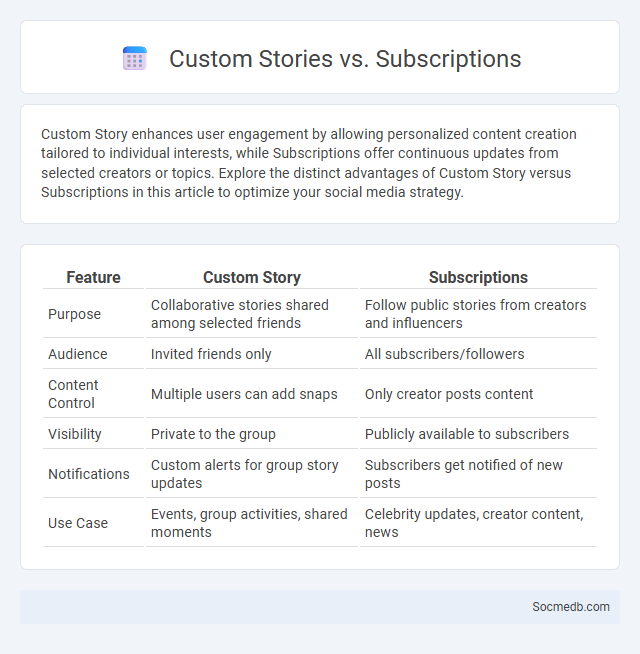 Custom Stories vs. Subscriptions

Custom Story enhances user engagement by allowing personalized content creation tailored to individual interests, while Subscriptions offer continuous updates from selected creators or topics. Explore the distinct advantages of Custom Story versus Subscriptions in this article to optimize your social media strategy.

| Feature | Custom Story | Subscriptions |
|---|---|---|
| Purpose | Collaborative stories shared among selected friends | Follow public stories from creators and influencers |
| Audience | Invited friends only | All subscribers/followers |
| Content Control | Multiple users can add snaps | Only creator posts content |
| Visibility | Private to the group | Publicly available to subscribers |
| Notifications | Custom alerts for group story updates | Subscribers get notified of new posts |
| Use Case | Events, group activities, shared moments | Celebrity updates, creator content, news |

Socmedb.com