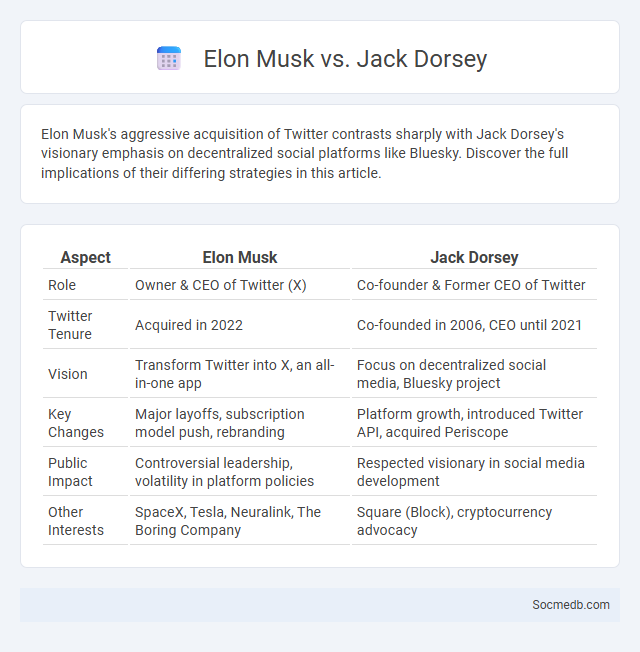 Elon Musk vs. Jack Dorsey

Elon Musk's aggressive acquisition of Twitter contrasts sharply with Jack Dorsey's visionary emphasis on decentralized social platforms like Bluesky. Discover the full implications of their differing strategies in this article.

| Aspect | Elon Musk | Jack Dorsey |
|---|---|---|
| Role | Owner & CEO of Twitter (X) | Co-founder & Former CEO of Twitter |
| Twitter Tenure | Acquired in 2022 | Co-founded in 2006, CEO until 2021 |
| Vision | Transform Twitter into X, an all-in-one app | Focus on decentralized social media, Bluesky project |
| Key Changes | Major layoffs, subscription model push, rebranding | Platform growth, introduced Twitter API, acquired Periscope |
| Public Impact | Controversial leadership, volatility in platform policies | Respected visionary in social media development |
| Other Interests | SpaceX, Tesla, Neuralink, The Boring Company | Square (Block), cryptocurrency advocacy |

Socmedb.com