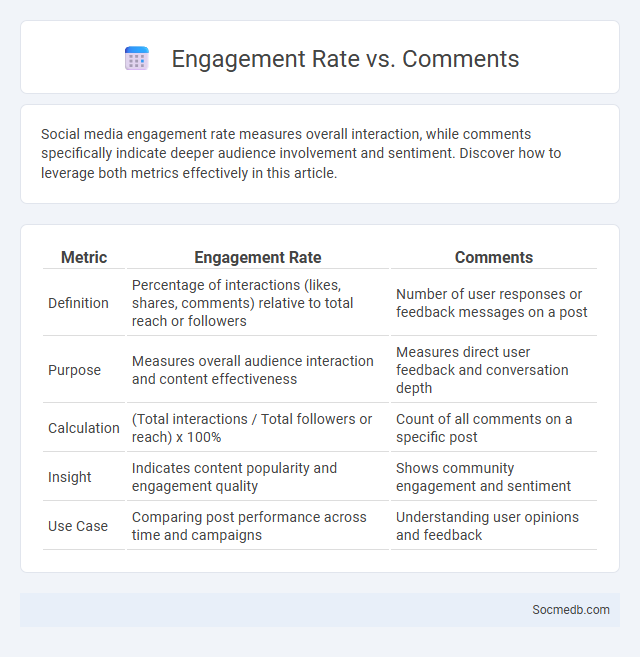 Engagement Rate vs. Comments

Social media engagement rate measures overall interaction, while comments specifically indicate deeper audience involvement and sentiment. Discover how to leverage both metrics effectively in this article.

| Metric | Engagement Rate | Comments |
|---|---|---|
| Definition | Percentage of interactions (likes, shares, comments) relative to total reach or followers | Number of user responses or feedback messages on a post |
| Purpose | Measures overall audience interaction and content effectiveness | Measures direct user feedback and conversation depth |
| Calculation | (Total interactions / Total followers or reach) x 100% | Count of all comments on a specific post |
| Insight | Indicates content popularity and engagement quality | Shows community engagement and sentiment |
| Use Case | Comparing post performance across time and campaigns | Understanding user opinions and feedback |

Socmedb.com