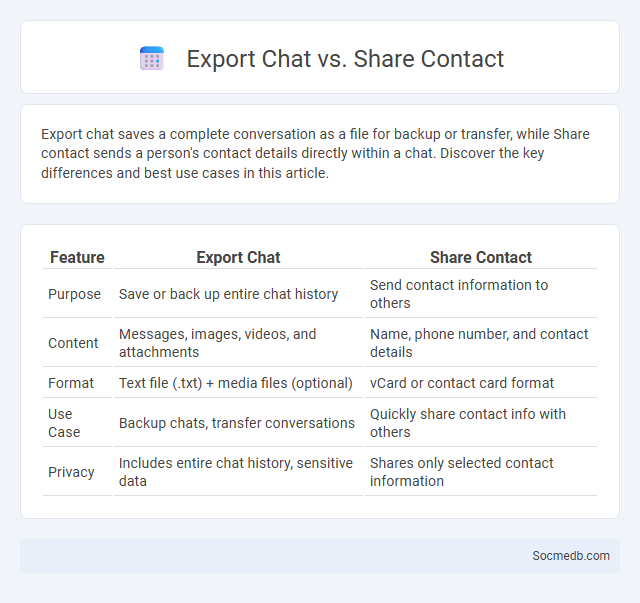 Export Chat vs. Share Contact

Export chat saves a complete conversation as a file for backup or transfer, while Share contact sends a person's contact details directly within a chat. Discover the key differences and best use cases in this article.

| Feature | Export Chat | Share Contact |
|---|---|---|
| Purpose | Save or back up entire chat history | Send contact information to others |
| Content | Messages, images, videos, and attachments | Name, phone number, and contact details |
| Format | Text file (.txt) + media files (optional) | vCard or contact card format |
| Use Case | Backup chats, transfer conversations | Quickly share contact info with others |
| Privacy | Includes entire chat history, sensitive data | Shares only selected contact information |

Socmedb.com