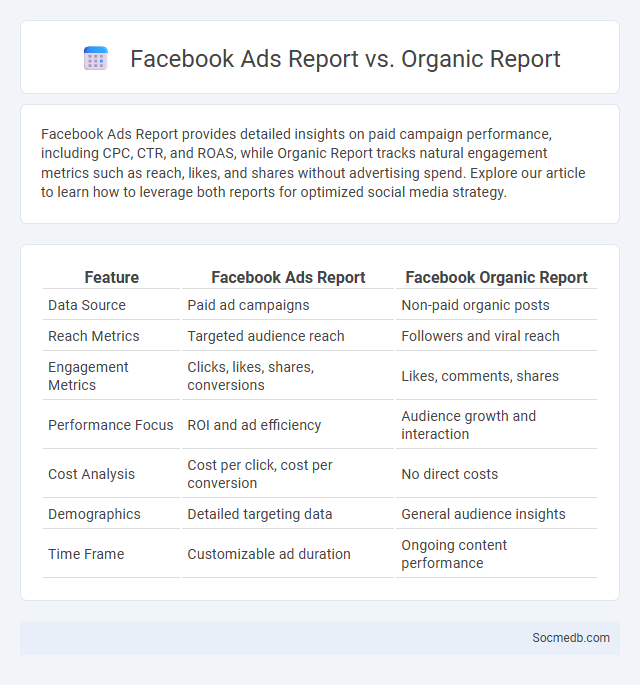 Facebook Ads Report vs. Organic Report

Facebook Ads Report provides detailed insights on paid campaign performance, including CPC, CTR, and ROAS, while Organic Report tracks natural engagement metrics such as reach, likes, and shares without advertising spend. Explore our article to learn how to leverage both reports for optimized social media strategy.

| Feature | Facebook Ads Report | Facebook Organic Report |
|---|---|---|
| Data Source | Paid ad campaigns | Non-paid organic posts |
| Reach Metrics | Targeted audience reach | Followers and viral reach |
| Engagement Metrics | Clicks, likes, shares, conversions | Likes, comments, shares |
| Performance Focus | ROI and ad efficiency | Audience growth and interaction |
| Cost Analysis | Cost per click, cost per conversion | No direct costs |
| Demographics | Detailed targeting data | General audience insights |
| Time Frame | Customizable ad duration | Ongoing content performance |

Socmedb.com