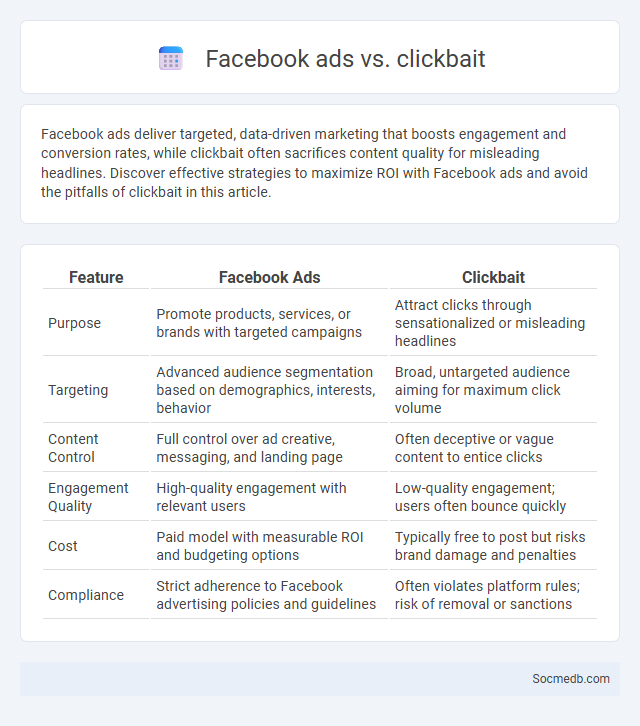 Facebook ads vs. clickbait

Facebook ads deliver targeted, data-driven marketing that boosts engagement and conversion rates, while clickbait often sacrifices content quality for misleading headlines. Discover effective strategies to maximize ROI with Facebook ads and avoid the pitfalls of clickbait in this article.

| Feature | Facebook Ads | Clickbait |
|---|---|---|
| Purpose | Promote products, services, or brands with targeted campaigns | Attract clicks through sensationalized or misleading headlines |
| Targeting | Advanced audience segmentation based on demographics, interests, behavior | Broad, untargeted audience aiming for maximum click volume |
| Content Control | Full control over ad creative, messaging, and landing page | Often deceptive or vague content to entice clicks |
| Engagement Quality | High-quality engagement with relevant users | Low-quality engagement; users often bounce quickly |
| Cost | Paid model with measurable ROI and budgeting options | Typically free to post but risks brand damage and penalties |
| Compliance | Strict adherence to Facebook advertising policies and guidelines | Often violates platform rules; risk of removal or sanctions |

Socmedb.com