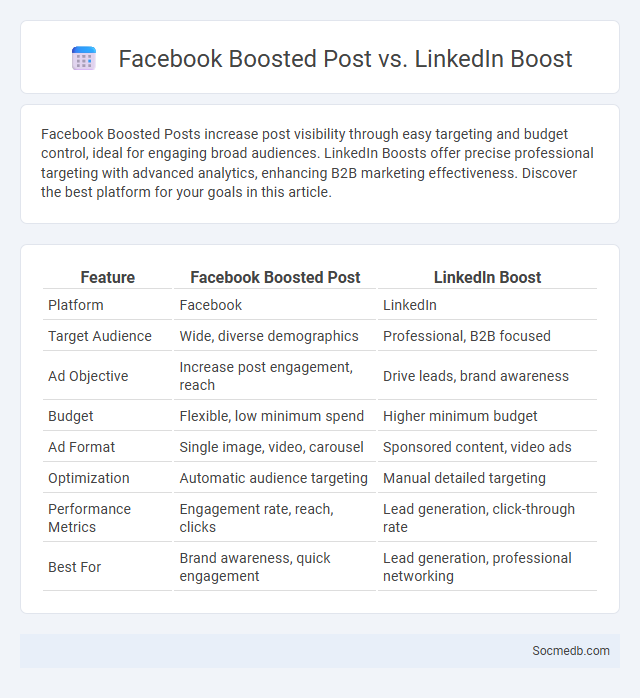 Facebook Boosted Post vs. LinkedIn Boost

Facebook Boosted Posts increase post visibility through easy targeting and budget control, ideal for engaging broad audiences. LinkedIn Boosts offer precise professional targeting with advanced analytics, enhancing B2B marketing effectiveness. Discover the best platform for your goals in this article.

| Feature | Facebook Boosted Post | LinkedIn Boost |
|---|---|---|
| Platform | Facebook | LinkedIn |
| Target Audience | Wide, diverse demographics | Professional, B2B focused |
| Ad Objective | Increase post engagement, reach | Drive leads, brand awareness |
| Budget | Flexible, low minimum spend | Higher minimum budget |
| Ad Format | Single image, video, carousel | Sponsored content, video ads |
| Optimization | Automatic audience targeting | Manual detailed targeting |
| Performance Metrics | Engagement rate, reach, clicks | Lead generation, click-through rate |
| Best For | Brand awareness, quick engagement | Lead generation, professional networking |

Socmedb.com