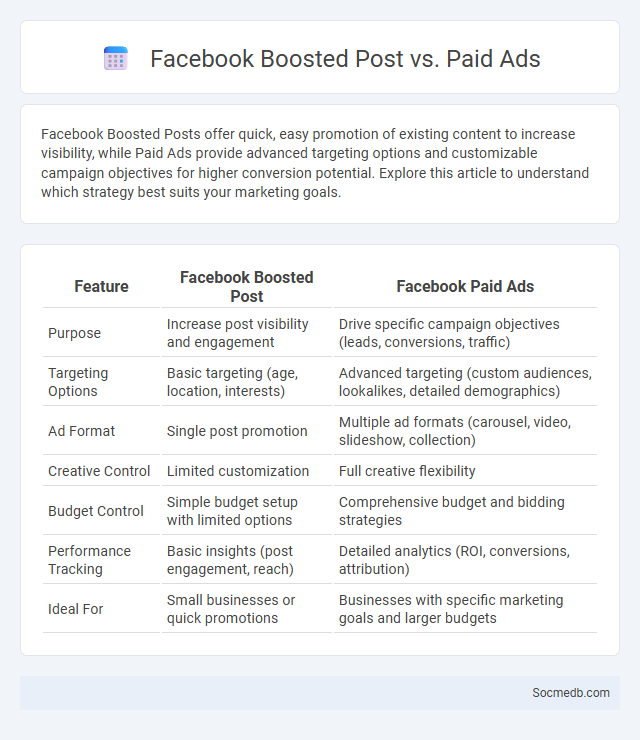 Facebook Boosted Post vs. Paid Ads

Facebook Boosted Posts offer quick, easy promotion of existing content to increase visibility, while Paid Ads provide advanced targeting options and customizable campaign objectives for higher conversion potential. Explore this article to understand which strategy best suits your marketing goals.

| Feature | Facebook Boosted Post | Facebook Paid Ads |
|---|---|---|
| Purpose | Increase post visibility and engagement | Drive specific campaign objectives (leads, conversions, traffic) |
| Targeting Options | Basic targeting (age, location, interests) | Advanced targeting (custom audiences, lookalikes, detailed demographics) |
| Ad Format | Single post promotion | Multiple ad formats (carousel, video, slideshow, collection) |
| Creative Control | Limited customization | Full creative flexibility |
| Budget Control | Simple budget setup with limited options | Comprehensive budget and bidding strategies |
| Performance Tracking | Basic insights (post engagement, reach) | Detailed analytics (ROI, conversions, attribution) |
| Ideal For | Small businesses or quick promotions | Businesses with specific marketing goals and larger budgets |

Socmedb.com