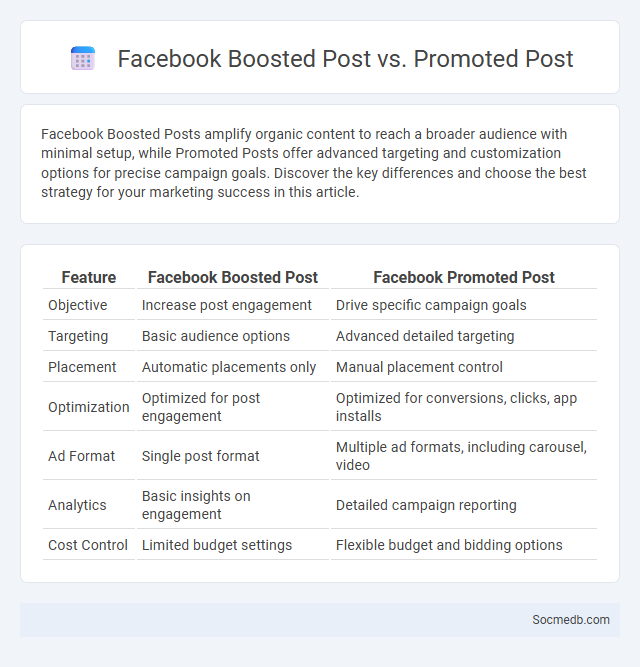 Facebook Boosted Post vs. Promoted Post

Facebook Boosted Posts amplify organic content to reach a broader audience with minimal setup, while Promoted Posts offer advanced targeting and customization options for precise campaign goals. Discover the key differences and choose the best strategy for your marketing success in this article.

| Feature | Facebook Boosted Post | Facebook Promoted Post |
|---|---|---|
| Objective | Increase post engagement | Drive specific campaign goals |
| Targeting | Basic audience options | Advanced detailed targeting |
| Placement | Automatic placements only | Manual placement control |
| Optimization | Optimized for post engagement | Optimized for conversions, clicks, app installs |
| Ad Format | Single post format | Multiple ad formats, including carousel, video |
| Analytics | Basic insights on engagement | Detailed campaign reporting |
| Cost Control | Limited budget settings | Flexible budget and bidding options |

Socmedb.com