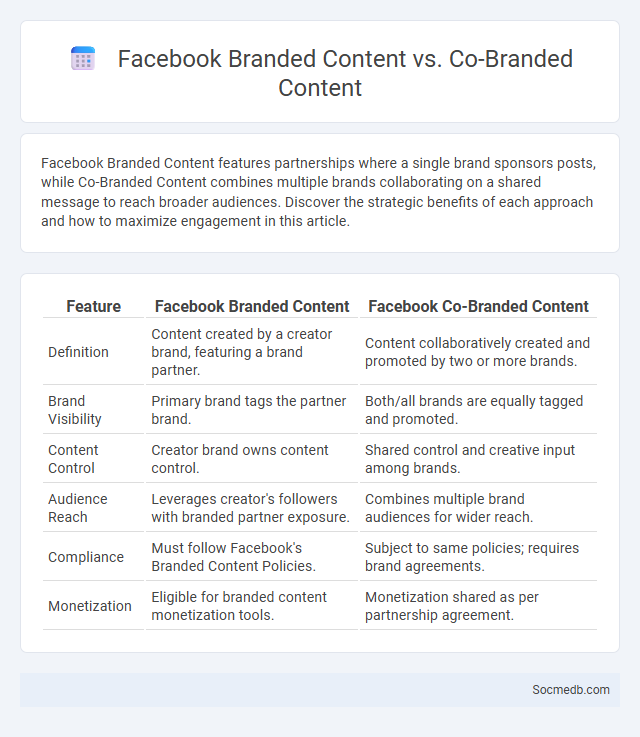 Facebook Branded Content vs. Co-Branded Content

Facebook Branded Content features partnerships where a single brand sponsors posts, while Co-Branded Content combines multiple brands collaborating on a shared message to reach broader audiences. Discover the strategic benefits of each approach and how to maximize engagement in this article.

| Feature | Facebook Branded Content | Facebook Co-Branded Content |
|---|---|---|
| Definition | Content created by a creator brand, featuring a brand partner. | Content collaboratively created and promoted by two or more brands. |
| Brand Visibility | Primary brand tags the partner brand. | Both/all brands are equally tagged and promoted. |
| Content Control | Creator brand owns content control. | Shared control and creative input among brands. |
| Audience Reach | Leverages creator's followers with branded partner exposure. | Combines multiple brand audiences for wider reach. |
| Compliance | Must follow Facebook's Branded Content Policies. | Subject to same policies; requires brand agreements. |
| Monetization | Eligible for branded content monetization tools. | Monetization shared as per partnership agreement. |

Socmedb.com