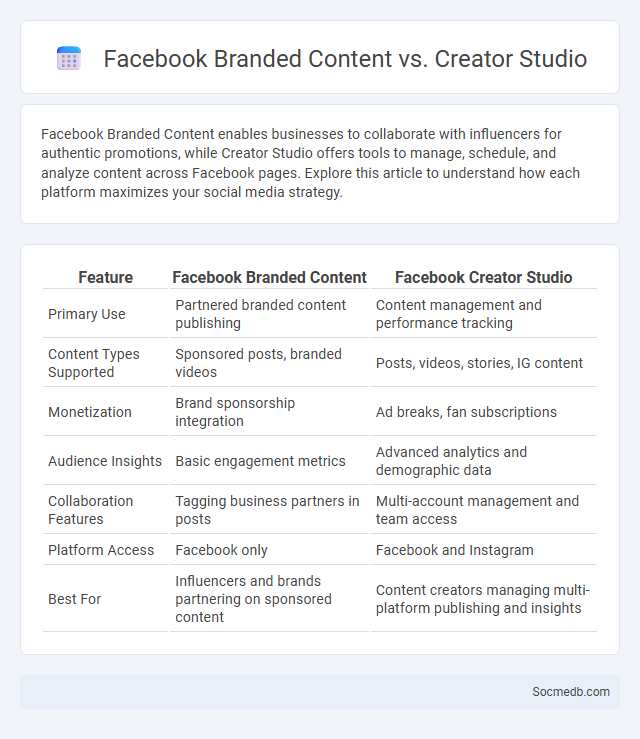 Facebook Branded Content vs. Creator Studio

Facebook Branded Content enables businesses to collaborate with influencers for authentic promotions, while Creator Studio offers tools to manage, schedule, and analyze content across Facebook pages. Explore this article to understand how each platform maximizes your social media strategy.

| Feature | Facebook Branded Content | Facebook Creator Studio |
|---|---|---|
| Primary Use | Partnered branded content publishing | Content management and performance tracking |
| Content Types Supported | Sponsored posts, branded videos | Posts, videos, stories, IG content |
| Monetization | Brand sponsorship integration | Ad breaks, fan subscriptions |
| Audience Insights | Basic engagement metrics | Advanced analytics and demographic data |
| Collaboration Features | Tagging business partners in posts | Multi-account management and team access |
| Platform Access | Facebook only | Facebook and Instagram |
| Best For | Influencers and brands partnering on sponsored content | Content creators managing multi-platform publishing and insights |

Socmedb.com