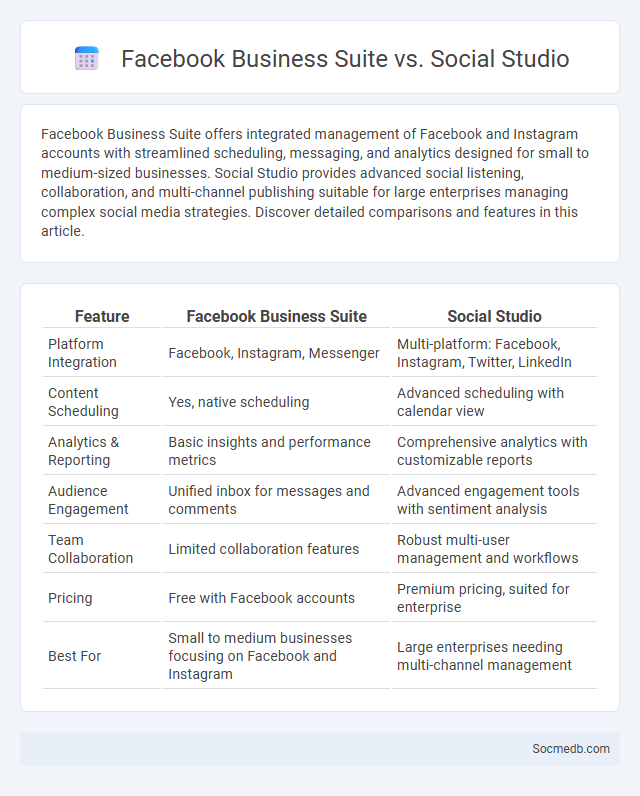 Facebook Business Suite vs. Social Studio

Facebook Business Suite offers integrated management of Facebook and Instagram accounts with streamlined scheduling, messaging, and analytics designed for small to medium-sized businesses. Social Studio provides advanced social listening, collaboration, and multi-channel publishing suitable for large enterprises managing complex social media strategies. Discover detailed comparisons and features in this article.

| Feature | Facebook Business Suite | Social Studio |
|---|---|---|
| Platform Integration | Facebook, Instagram, Messenger | Multi-platform: Facebook, Instagram, Twitter, LinkedIn |
| Content Scheduling | Yes, native scheduling | Advanced scheduling with calendar view |
| Analytics & Reporting | Basic insights and performance metrics | Comprehensive analytics with customizable reports |
| Audience Engagement | Unified inbox for messages and comments | Advanced engagement tools with sentiment analysis |
| Team Collaboration | Limited collaboration features | Robust multi-user management and workflows |
| Pricing | Free with Facebook accounts | Premium pricing, suited for enterprise |
| Best For | Small to medium businesses focusing on Facebook and Instagram | Large enterprises needing multi-channel management |

Socmedb.com