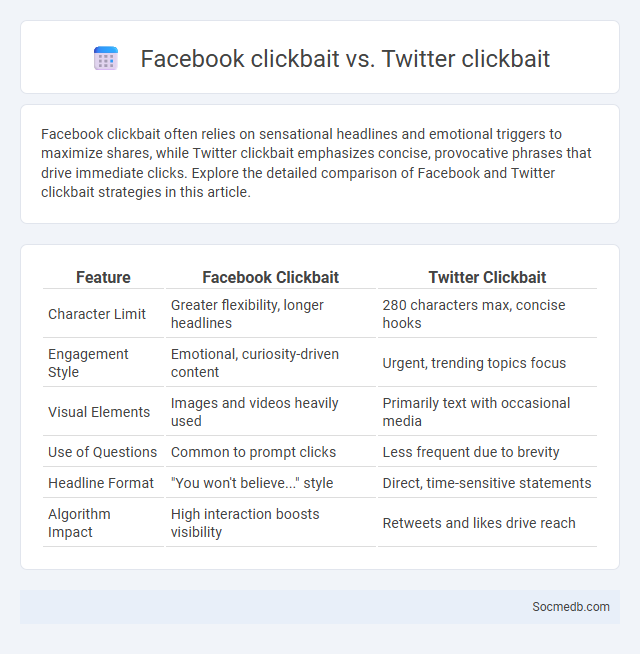 Facebook clickbait vs. Twitter clickbait

Facebook clickbait often relies on sensational headlines and emotional triggers to maximize shares, while Twitter clickbait emphasizes concise, provocative phrases that drive immediate clicks. Explore the detailed comparison of Facebook and Twitter clickbait strategies in this article.

| Feature | Facebook Clickbait | Twitter Clickbait |
|---|---|---|
| Character Limit | Greater flexibility, longer headlines | 280 characters max, concise hooks |
| Engagement Style | Emotional, curiosity-driven content | Urgent, trending topics focus |
| Visual Elements | Images and videos heavily used | Primarily text with occasional media |
| Use of Questions | Common to prompt clicks | Less frequent due to brevity |
| Headline Format | "You won't believe..." style | Direct, time-sensitive statements |
| Algorithm Impact | High interaction boosts visibility | Retweets and likes drive reach |

Socmedb.com