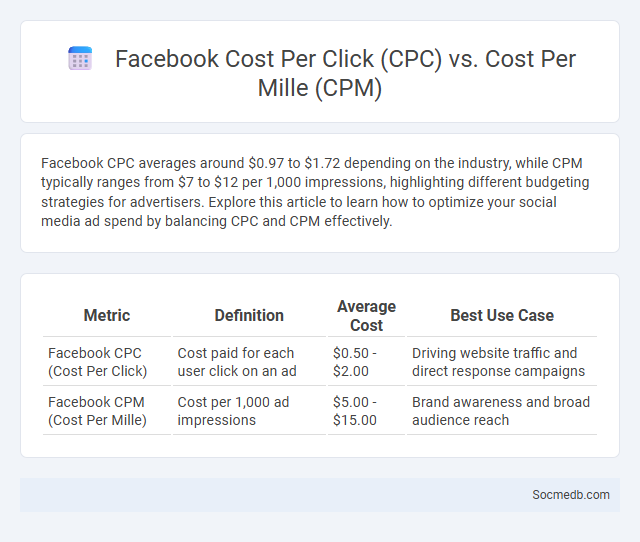 Facebook Cost Per Click (CPC) vs. Cost Per Mille (CPM)

Facebook CPC averages around \$0.97 to \$1.72 depending on the industry, while CPM typically ranges from \$7 to \$12 per 1,000 impressions, highlighting different budgeting strategies for advertisers. Explore this article to learn how to optimize your social media ad spend by balancing CPC and CPM effectively.

| Metric | Definition | Average Cost | Best Use Case |
|---|---|---|---|
| Facebook CPC (Cost Per Click) | Cost paid for each user click on an ad | \$0.50 - \$2.00 | Driving website traffic and direct response campaigns |
| Facebook CPM (Cost Per Mille) | Cost per 1,000 ad impressions | \$5.00 - \$15.00 | Brand awareness and broad audience reach |

Socmedb.com