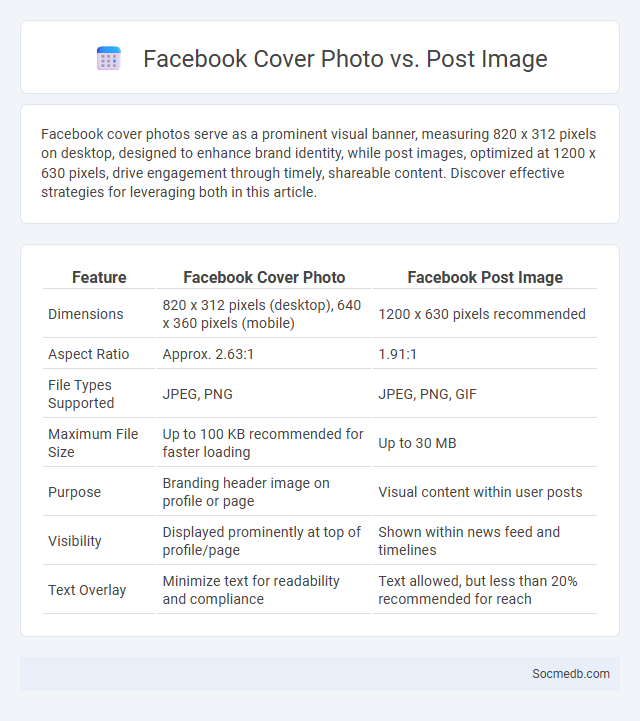 Facebook Cover Photo vs. Post Image

Facebook cover photos serve as a prominent visual banner, measuring 820 x 312 pixels on desktop, designed to enhance brand identity, while post images, optimized at 1200 x 630 pixels, drive engagement through timely, shareable content. Discover effective strategies for leveraging both in this article.

| Feature | Facebook Cover Photo | Facebook Post Image |
|---|---|---|
| Dimensions | 820 x 312 pixels (desktop), 640 x 360 pixels (mobile) | 1200 x 630 pixels recommended |
| Aspect Ratio | Approx. 2.63:1 | 1.91:1 |
| File Types Supported | JPEG, PNG | JPEG, PNG, GIF |
| Maximum File Size | Up to 100 KB recommended for faster loading | Up to 30 MB |
| Purpose | Branding header image on profile or page | Visual content within user posts |
| Visibility | Displayed prominently at top of profile/page | Shown within news feed and timelines |
| Text Overlay | Minimize text for readability and compliance | Text allowed, but less than 20% recommended for reach |

Socmedb.com