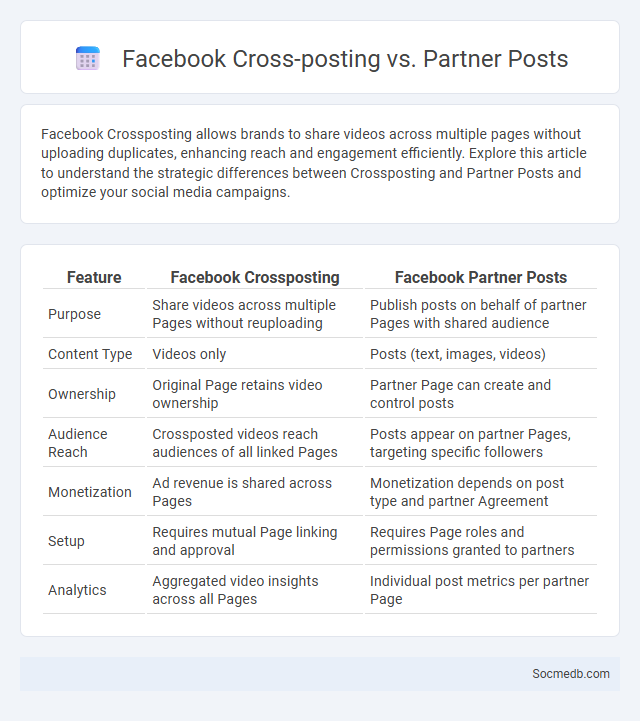 Facebook Cross-posting vs. Partner Posts

Facebook Crossposting allows brands to share videos across multiple pages without uploading duplicates, enhancing reach and engagement efficiently. Explore this article to understand the strategic differences between Crossposting and Partner Posts and optimize your social media campaigns.

| Feature | Facebook Crossposting | Facebook Partner Posts |
|---|---|---|
| Purpose | Share videos across multiple Pages without reuploading | Publish posts on behalf of partner Pages with shared audience |
| Content Type | Videos only | Posts (text, images, videos) |
| Ownership | Original Page retains video ownership | Partner Page can create and control posts |
| Audience Reach | Crossposted videos reach audiences of all linked Pages | Posts appear on partner Pages, targeting specific followers |
| Monetization | Ad revenue is shared across Pages | Monetization depends on post type and partner Agreement |
| Setup | Requires mutual Page linking and approval | Requires Page roles and permissions granted to partners |
| Analytics | Aggregated video insights across all Pages | Individual post metrics per partner Page |

Socmedb.com