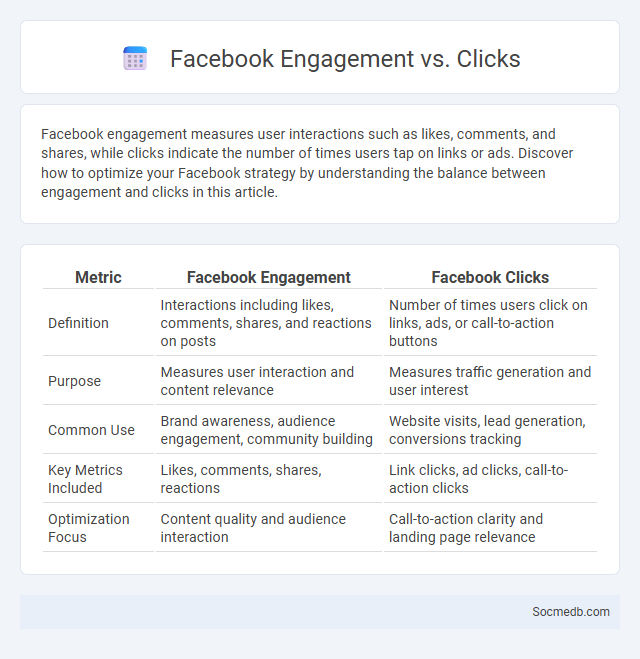 Facebook Engagement vs. Clicks

Facebook engagement measures user interactions such as likes, comments, and shares, while clicks indicate the number of times users tap on links or ads. Discover how to optimize your Facebook strategy by understanding the balance between engagement and clicks in this article.

| Metric | Facebook Engagement | Facebook Clicks |
|---|---|---|
| Definition | Interactions including likes, comments, shares, and reactions on posts | Number of times users click on links, ads, or call-to-action buttons |
| Purpose | Measures user interaction and content relevance | Measures traffic generation and user interest |
| Common Use | Brand awareness, audience engagement, community building | Website visits, lead generation, conversions tracking |
| Key Metrics Included | Likes, comments, shares, reactions | Link clicks, ad clicks, call-to-action clicks |
| Optimization Focus | Content quality and audience interaction | Call-to-action clarity and landing page relevance |

Socmedb.com