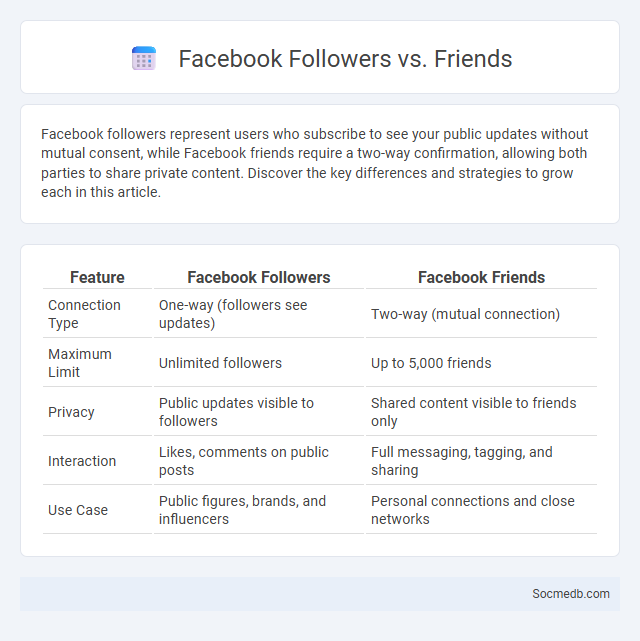 Facebook Followers vs. Friends

Facebook followers represent users who subscribe to see your public updates without mutual consent, while Facebook friends require a two-way confirmation, allowing both parties to share private content. Discover the key differences and strategies to grow each in this article.

| Feature | Facebook Followers | Facebook Friends |
|---|---|---|
| Connection Type | One-way (followers see updates) | Two-way (mutual connection) |
| Maximum Limit | Unlimited followers | Up to 5,000 friends |
| Privacy | Public updates visible to followers | Shared content visible to friends only |
| Interaction | Likes, comments on public posts | Full messaging, tagging, and sharing |
| Use Case | Public figures, brands, and influencers | Personal connections and close networks |

Socmedb.com