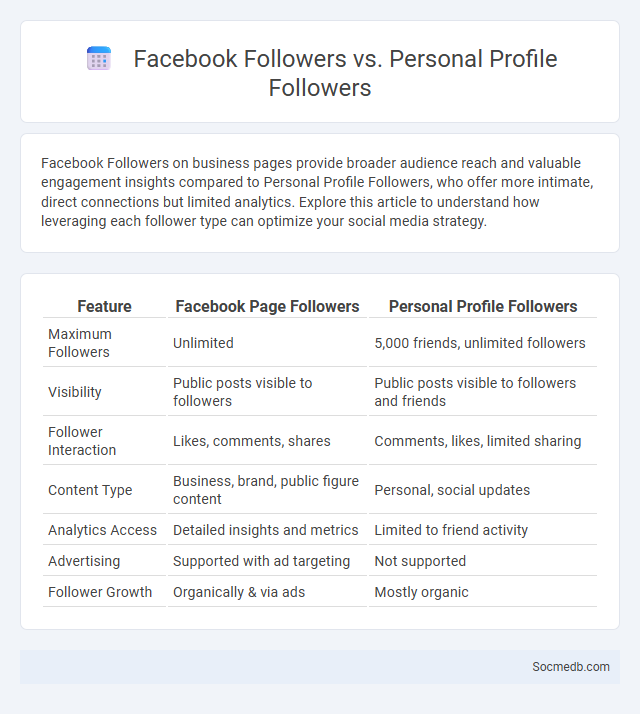 Facebook Followers vs. Personal Profile Followers

Facebook Followers on business pages provide broader audience reach and valuable engagement insights compared to Personal Profile Followers, who offer more intimate, direct connections but limited analytics. Explore this article to understand how leveraging each follower type can optimize your social media strategy.

| Feature | Facebook Page Followers | Personal Profile Followers |
|---|---|---|
| Maximum Followers | Unlimited | 5,000 friends, unlimited followers |
| Visibility | Public posts visible to followers | Public posts visible to followers and friends |
| Follower Interaction | Likes, comments, shares | Comments, likes, limited sharing |
| Content Type | Business, brand, public figure content | Personal, social updates |
| Analytics Access | Detailed insights and metrics | Limited to friend activity |
| Advertising | Supported with ad targeting | Not supported |
| Follower Growth | Organically & via ads | Mostly organic |

Socmedb.com