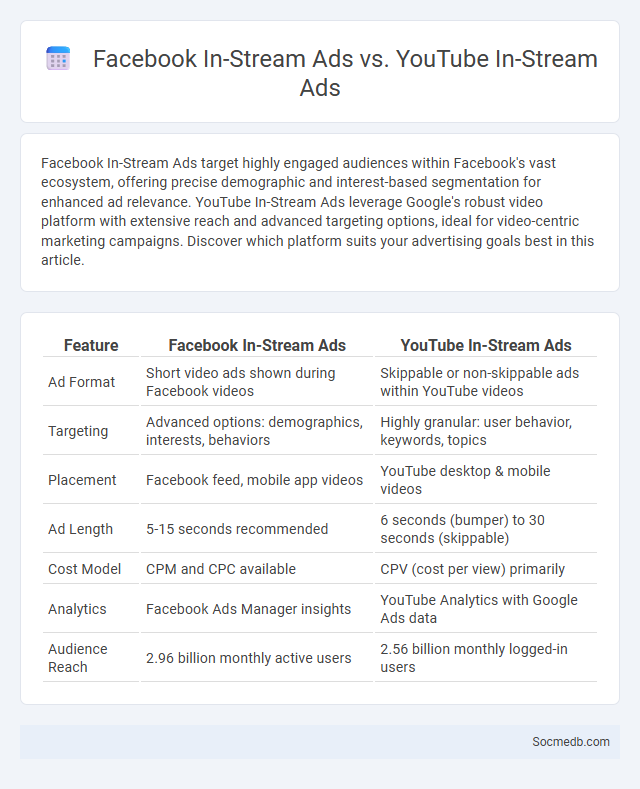 Facebook In-Stream Ads vs. YouTube In-Stream Ads

Facebook In-Stream Ads target highly engaged audiences within Facebook's vast ecosystem, offering precise demographic and interest-based segmentation for enhanced ad relevance. YouTube In-Stream Ads leverage Google's robust video platform with extensive reach and advanced targeting options, ideal for video-centric marketing campaigns. Discover which platform suits your advertising goals best in this article.

| Feature | Facebook In-Stream Ads | YouTube In-Stream Ads |
|---|---|---|
| Ad Format | Short video ads shown during Facebook videos | Skippable or non-skippable ads within YouTube videos |
| Targeting | Advanced options: demographics, interests, behaviors | Highly granular: user behavior, keywords, topics |
| Placement | Facebook feed, mobile app videos | YouTube desktop & mobile videos |
| Ad Length | 5-15 seconds recommended | 6 seconds (bumper) to 30 seconds (skippable) |
| Cost Model | CPM and CPC available | CPV (cost per view) primarily |
| Analytics | Facebook Ads Manager insights | YouTube Analytics with Google Ads data |
| Audience Reach | 2.96 billion monthly active users | 2.56 billion monthly logged-in users |

Socmedb.com