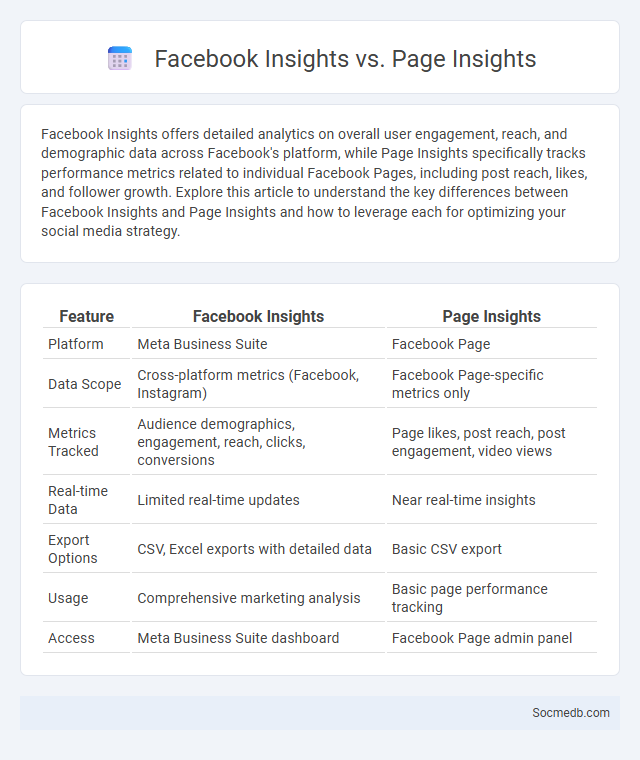 Facebook Insights vs. Page Insights

Facebook Insights offers detailed analytics on overall user engagement, reach, and demographic data across Facebook's platform, while Page Insights specifically tracks performance metrics related to individual Facebook Pages, including post reach, likes, and follower growth. Explore this article to understand the key differences between Facebook Insights and Page Insights and how to leverage each for optimizing your social media strategy.

| Feature | Facebook Insights | Page Insights |
|---|---|---|
| Platform | Meta Business Suite | Facebook Page |
| Data Scope | Cross-platform metrics (Facebook, Instagram) | Facebook Page-specific metrics only |
| Metrics Tracked | Audience demographics, engagement, reach, clicks, conversions | Page likes, post reach, post engagement, video views |
| Real-time Data | Limited real-time updates | Near real-time insights |
| Export Options | CSV, Excel exports with detailed data | Basic CSV export |
| Usage | Comprehensive marketing analysis | Basic page performance tracking |
| Access | Meta Business Suite dashboard | Facebook Page admin panel |

Socmedb.com