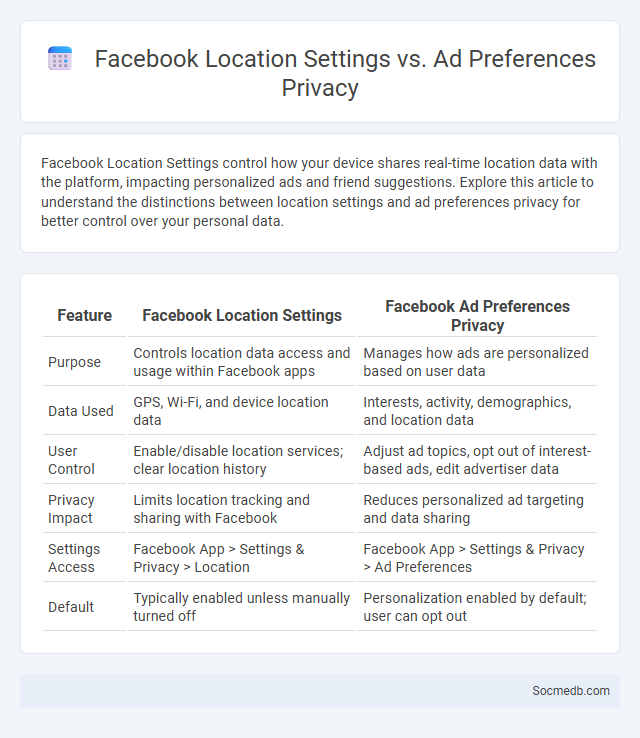 Facebook Location Settings vs. Ad Preferences Privacy

Facebook Location Settings control how your device shares real-time location data with the platform, impacting personalized ads and friend suggestions. Explore this article to understand the distinctions between location settings and ad preferences privacy for better control over your personal data.

| Feature | Facebook Location Settings | Facebook Ad Preferences Privacy |
|---|---|---|
| Purpose | Controls location data access and usage within Facebook apps | Manages how ads are personalized based on user data |
| Data Used | GPS, Wi-Fi, and device location data | Interests, activity, demographics, and location data |
| User Control | Enable/disable location services; clear location history | Adjust ad topics, opt out of interest-based ads, edit advertiser data |
| Privacy Impact | Limits location tracking and sharing with Facebook | Reduces personalized ad targeting and data sharing |
| Settings Access | Facebook App > Settings & Privacy > Location | Facebook App > Settings & Privacy > Ad Preferences |
| Default | Typically enabled unless manually turned off | Personalization enabled by default; user can opt out |

Socmedb.com