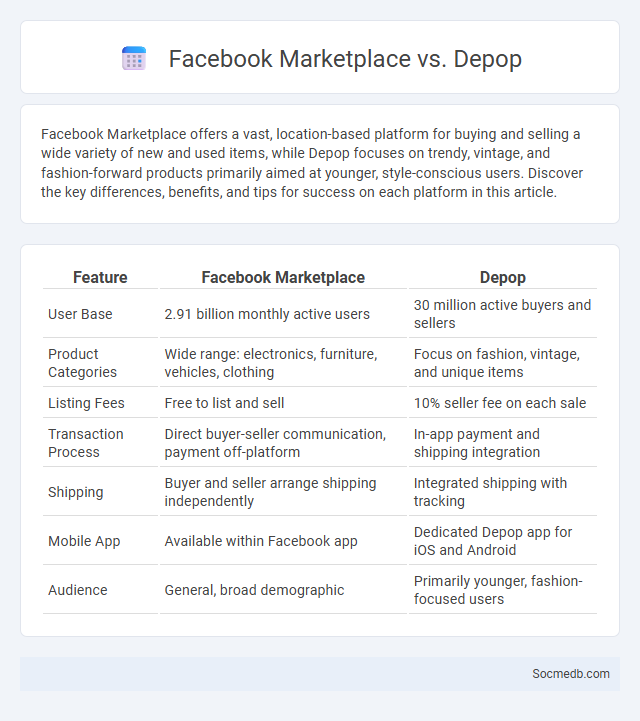 Facebook Marketplace vs. Depop

Facebook Marketplace offers a vast, location-based platform for buying and selling a wide variety of new and used items, while Depop focuses on trendy, vintage, and fashion-forward products primarily aimed at younger, style-conscious users. Discover the key differences, benefits, and tips for success on each platform in this article.

| Feature | Facebook Marketplace | Depop |
|---|---|---|
| User Base | 2.91 billion monthly active users | 30 million active buyers and sellers |
| Product Categories | Wide range: electronics, furniture, vehicles, clothing | Focus on fashion, vintage, and unique items |
| Listing Fees | Free to list and sell | 10% seller fee on each sale |
| Transaction Process | Direct buyer-seller communication, payment off-platform | In-app payment and shipping integration |
| Shipping | Buyer and seller arrange shipping independently | Integrated shipping with tracking |
| Mobile App | Available within Facebook app | Dedicated Depop app for iOS and Android |
| Audience | General, broad demographic | Primarily younger, fashion-focused users |

Socmedb.com