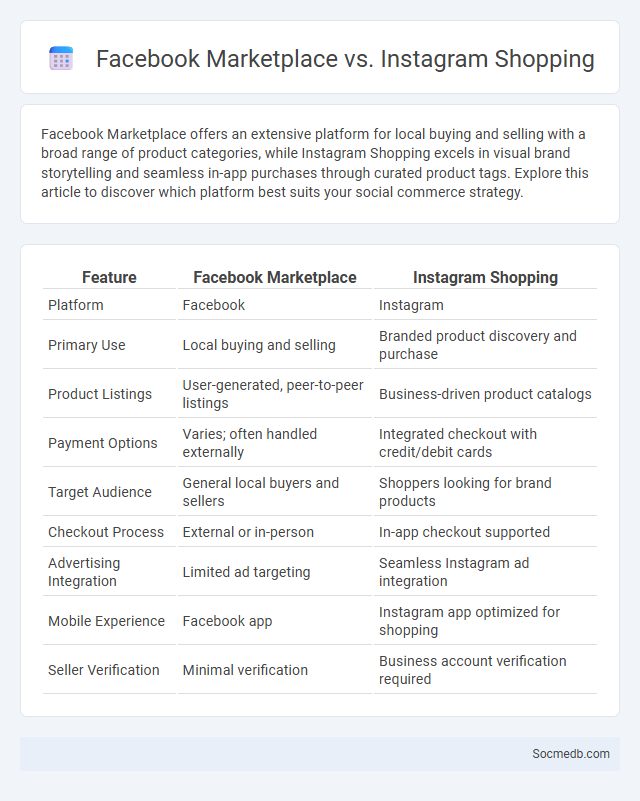 Facebook Marketplace vs. Instagram Shopping

Facebook Marketplace offers an extensive platform for local buying and selling with a broad range of product categories, while Instagram Shopping excels in visual brand storytelling and seamless in-app purchases through curated product tags. Explore this article to discover which platform best suits your social commerce strategy.

| Feature | Facebook Marketplace | Instagram Shopping |
|---|---|---|
| Platform | Facebook | Instagram |
| Primary Use | Local buying and selling | Branded product discovery and purchase |
| Product Listings | User-generated, peer-to-peer listings | Business-driven product catalogs |
| Payment Options | Varies; often handled externally | Integrated checkout with credit/debit cards |
| Target Audience | General local buyers and sellers | Shoppers looking for brand products |
| Checkout Process | External or in-person | In-app checkout supported |
| Advertising Integration | Limited ad targeting | Seamless Instagram ad integration |
| Mobile Experience | Facebook app | Instagram app optimized for shopping |
| Seller Verification | Minimal verification | Business account verification required |

Socmedb.com