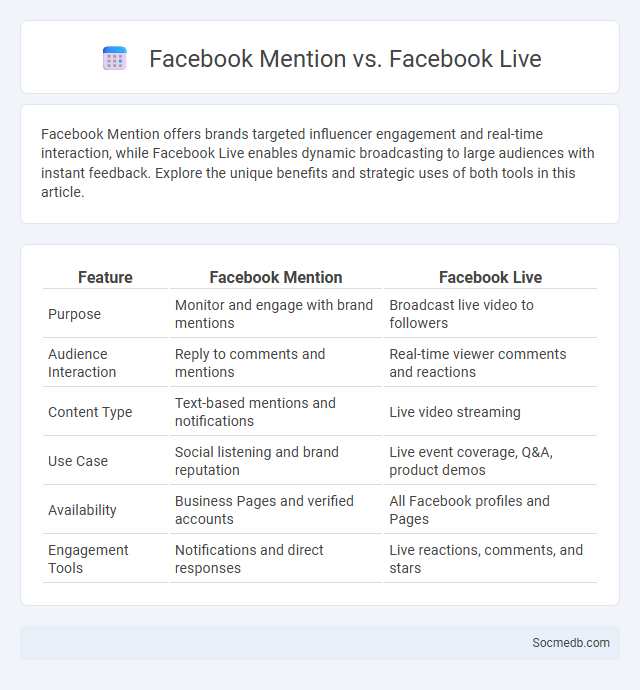 Facebook Mention vs. Facebook Live

Facebook Mention offers brands targeted influencer engagement and real-time interaction, while Facebook Live enables dynamic broadcasting to large audiences with instant feedback. Explore the unique benefits and strategic uses of both tools in this article.

| Feature | Facebook Mention | Facebook Live |
|---|---|---|
| Purpose | Monitor and engage with brand mentions | Broadcast live video to followers |
| Audience Interaction | Reply to comments and mentions | Real-time viewer comments and reactions |
| Content Type | Text-based mentions and notifications | Live video streaming |
| Use Case | Social listening and brand reputation | Live event coverage, Q&A, product demos |
| Availability | Business Pages and verified accounts | All Facebook profiles and Pages |
| Engagement Tools | Notifications and direct responses | Live reactions, comments, and stars |

Socmedb.com